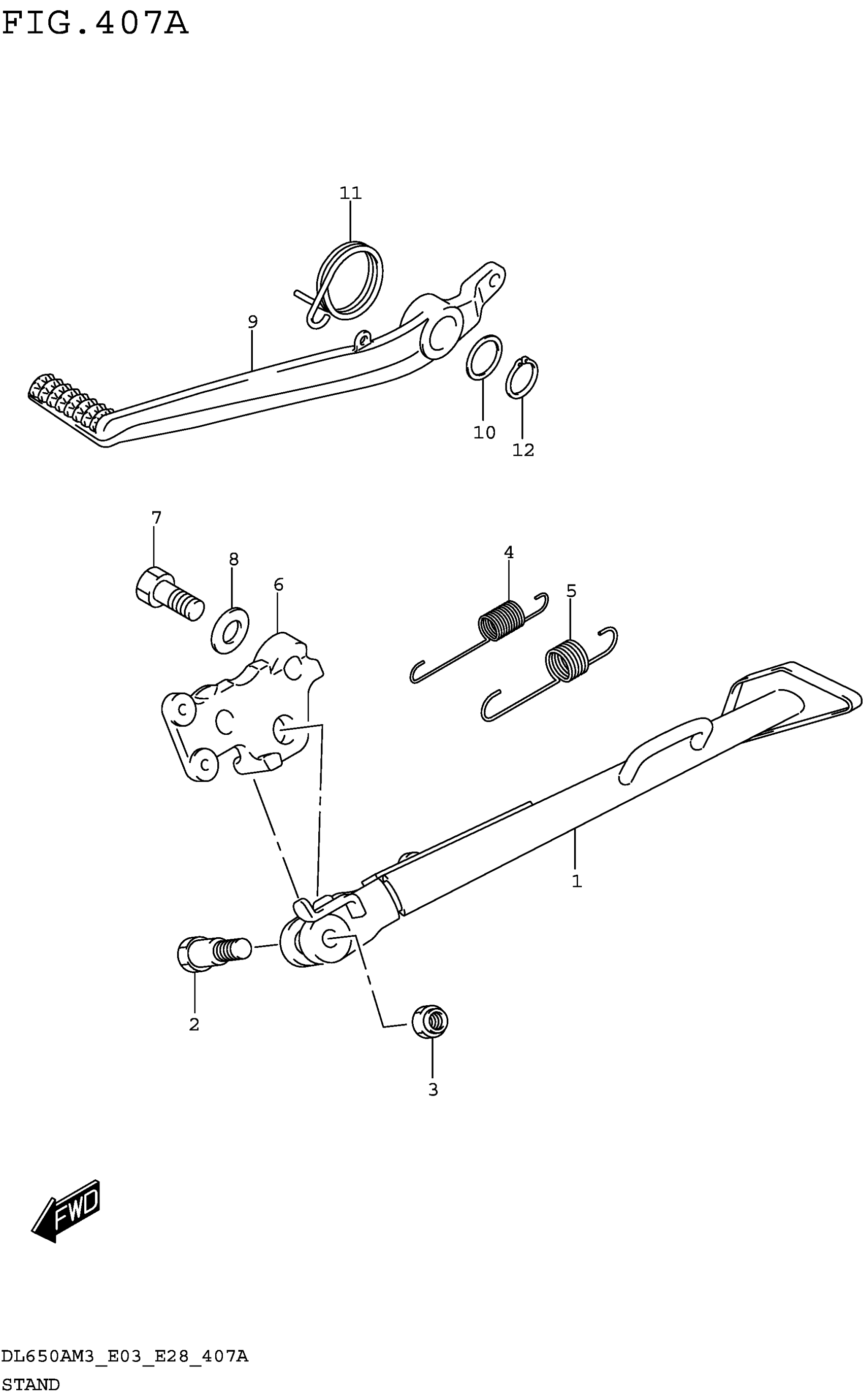 FIG.407A

11

9

10

12

7

8

6

4

5

1

2

3

FWD

DL650AM3_E03_E28_407A

STAND