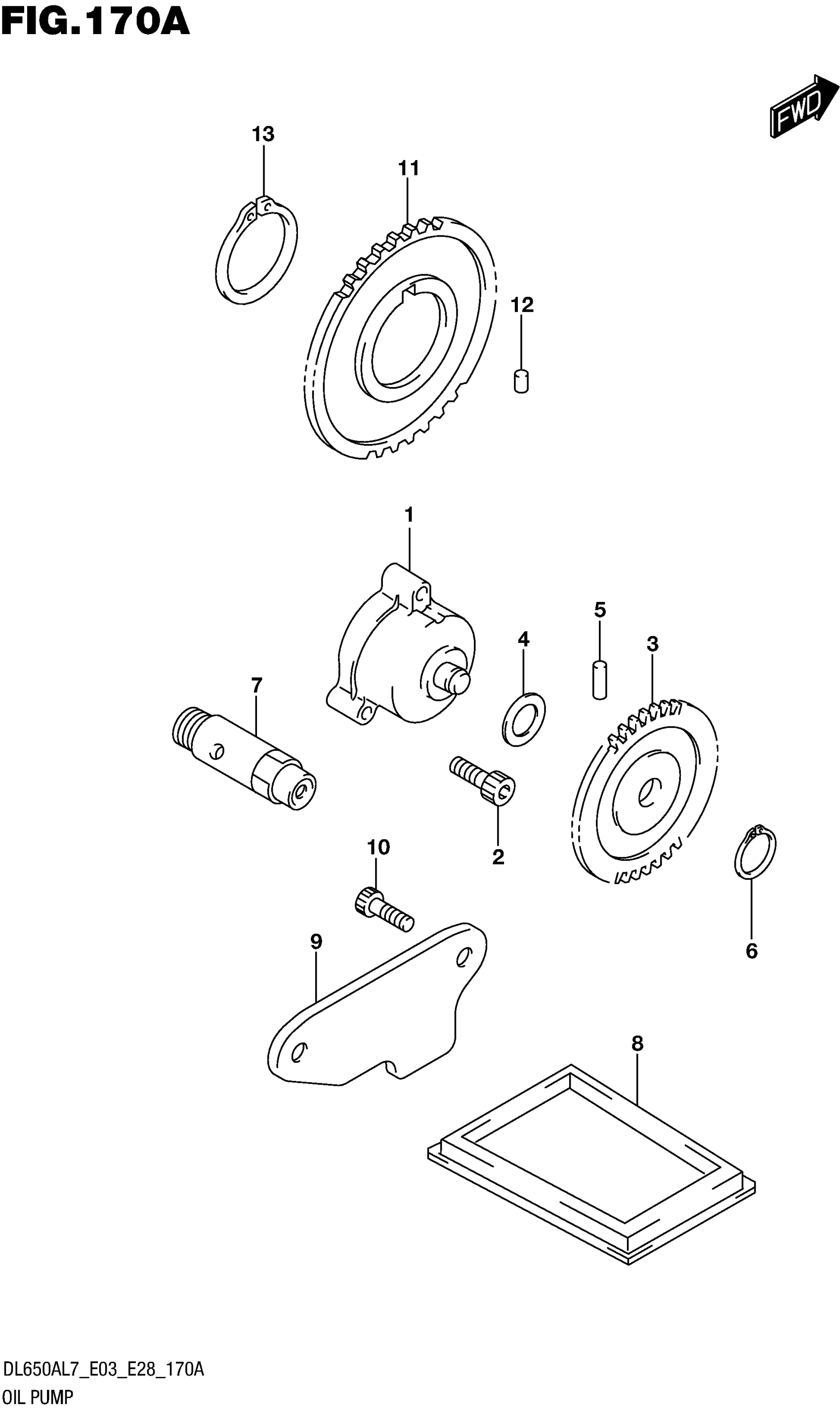 FIG.170A

FWD

13

11

12

1

5

4

3

7

2

10

6

9

8

DL650AL7_E03_E28_170A
OIL PUMP