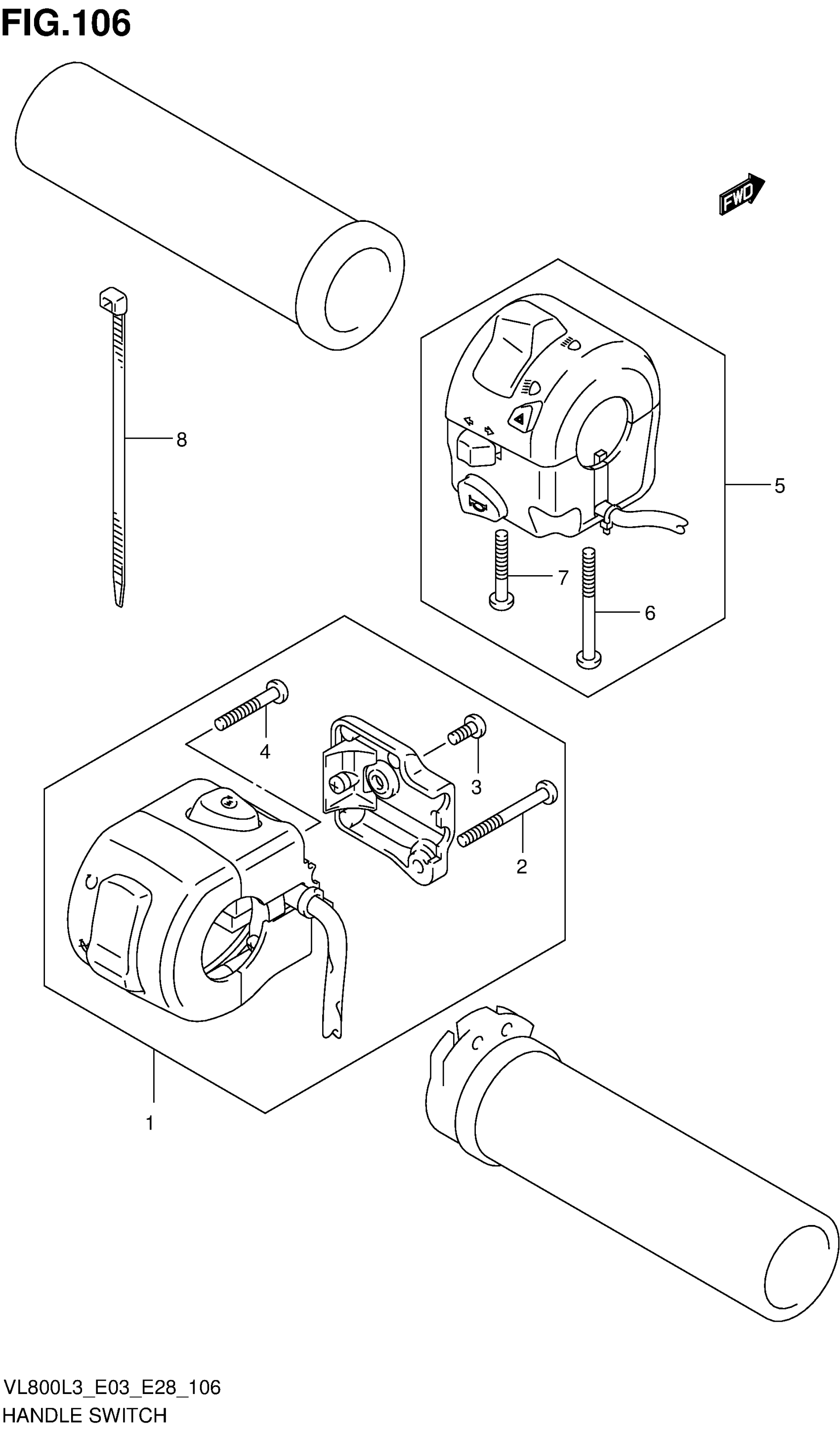 FIG.106

FWD

8

5

7

6

4

3

2

1

VL800L3_E03_E28_106
HANDLE SWITCH