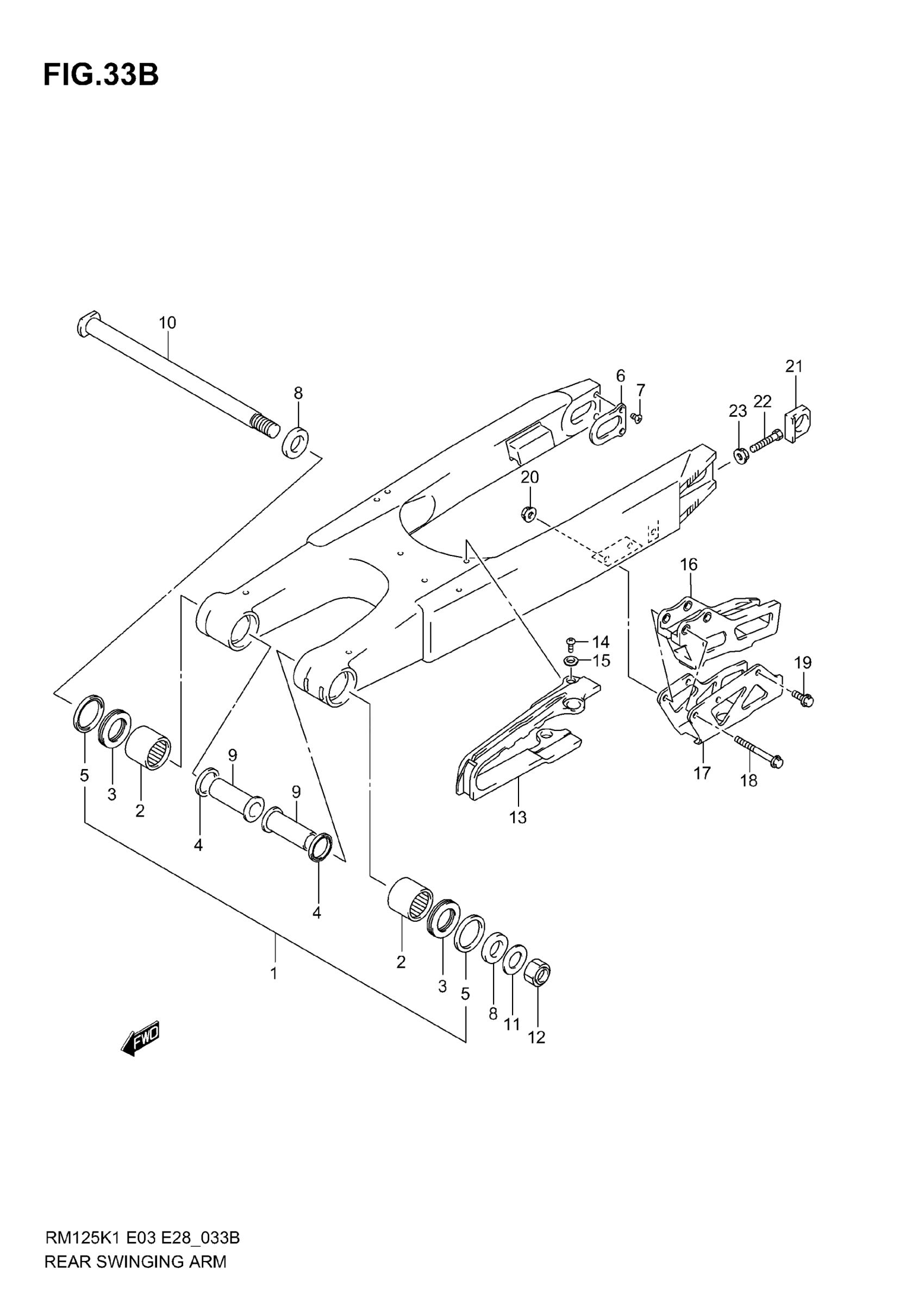 FIG.33B

10
8
6
7
21
23
22
20
16
14
15
19
5
3
2
9
9
4
4
13
17
18
2
3
5
8
11
12
1
FWD

RM125K1 E03 E28_033B
REAR SWINGING ARM