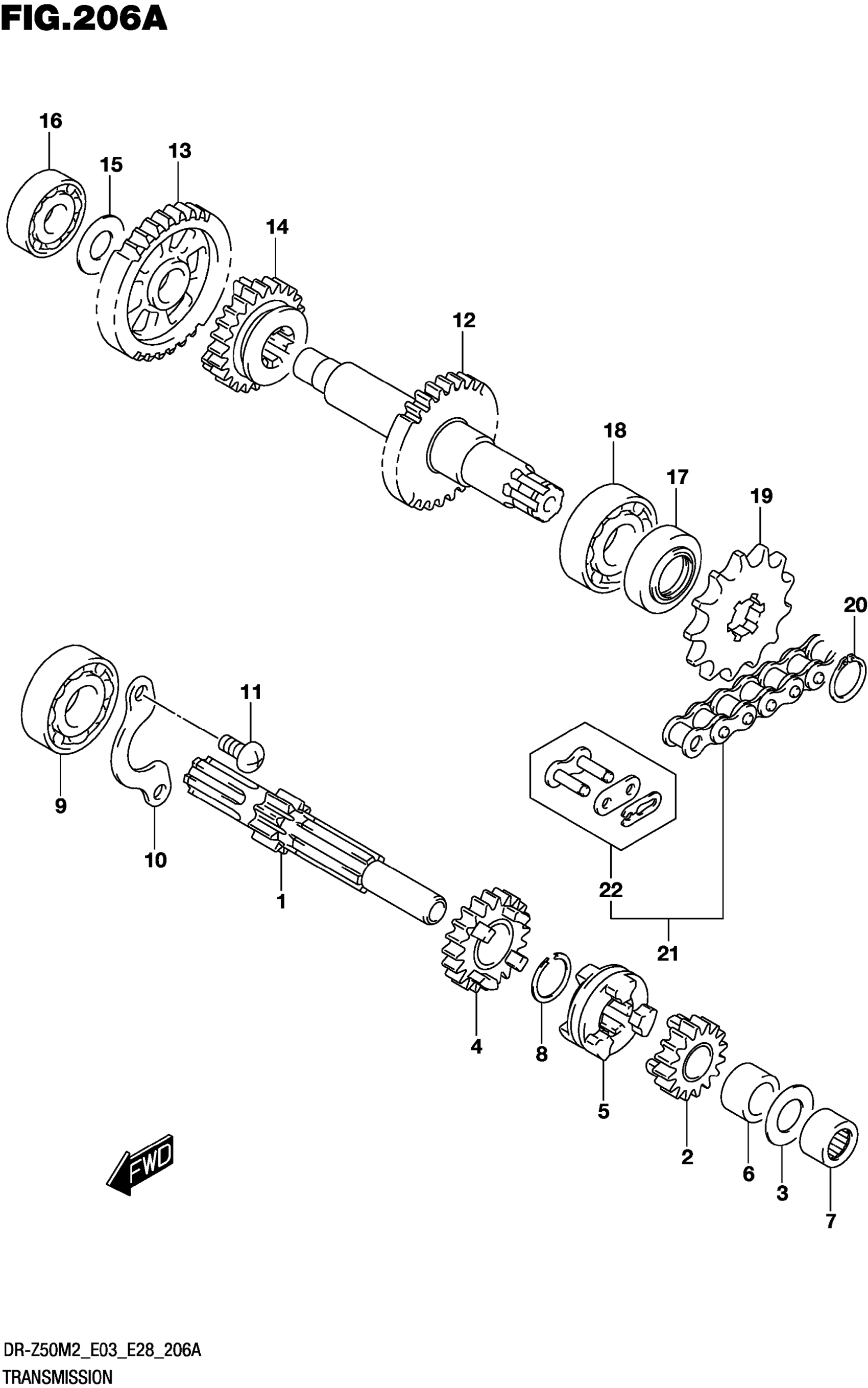 FIG.206A

16
15
13
14
12
18
17
19
20
11
9
10
1
22
21
4
8
5
2
6
3
7

FWD

DR-Z50M2_E03_E28_206A
TRANSMISSION