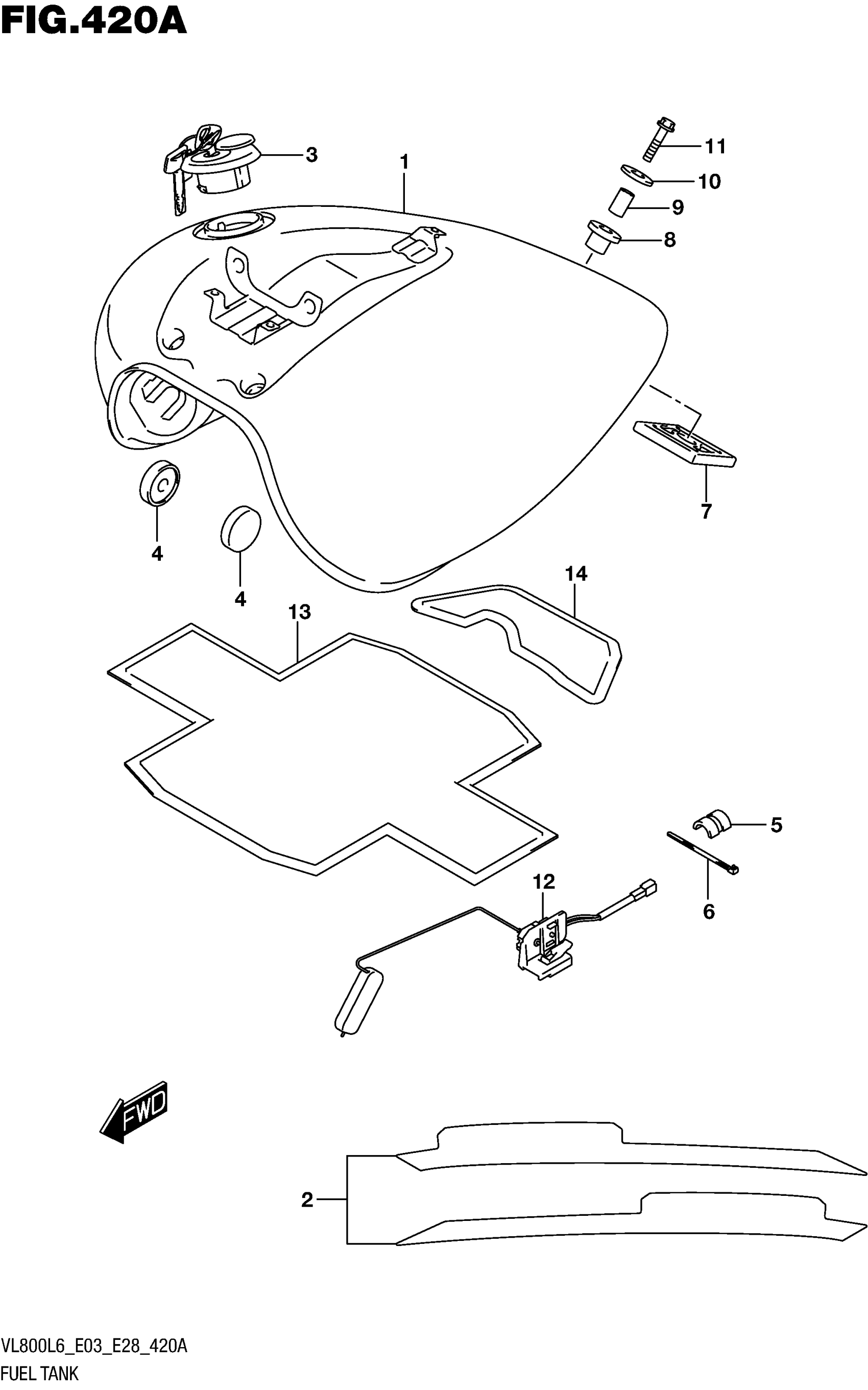 FIG.420A

3
1
11
10
9
8
7
4
4
14
13
5
6
12
FWD
2

VL800L6_E03_E28_420A
FUEL TANK