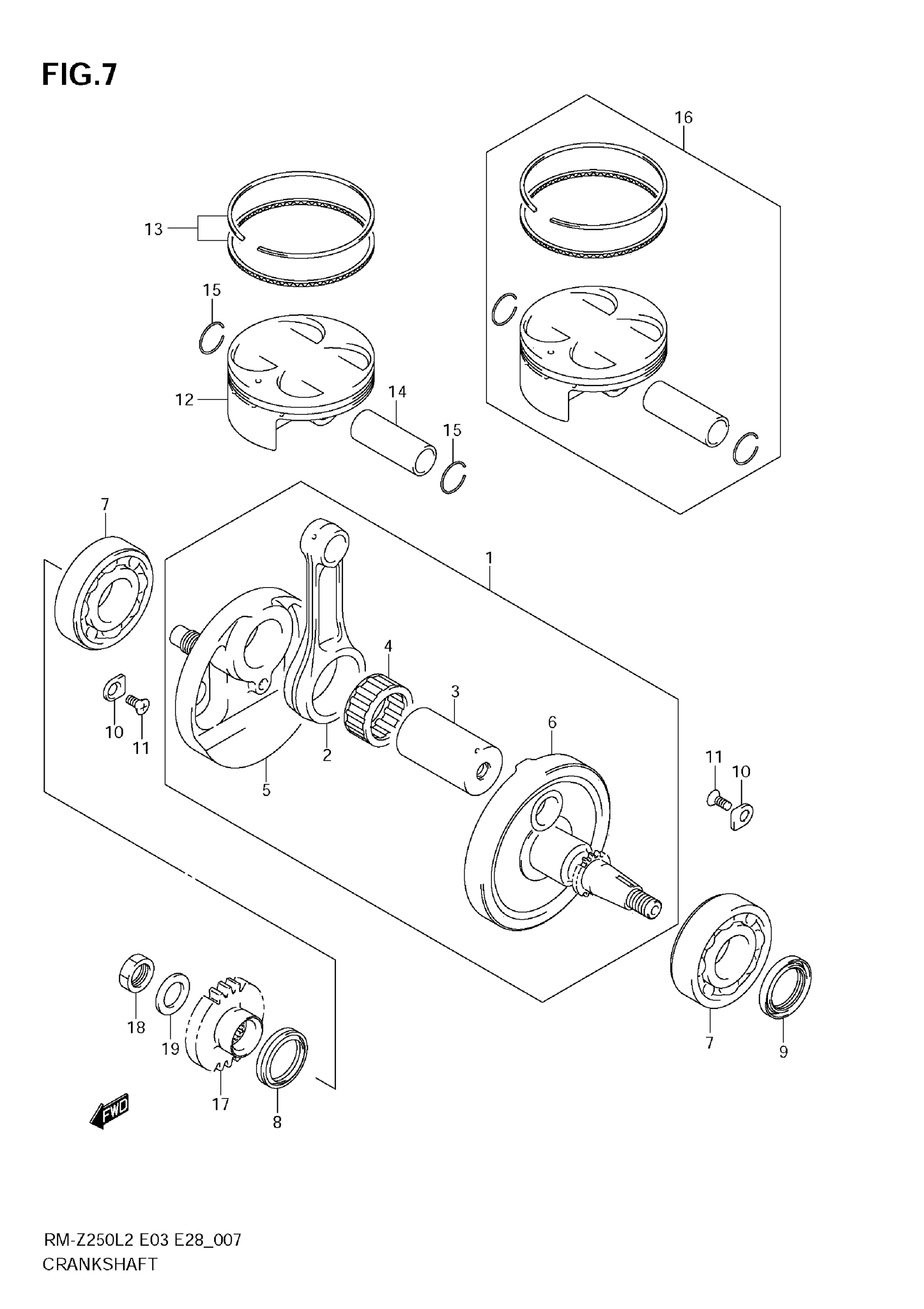 FIG.7

16

13

15

12

14

15

7

1

4

3

6

10

11

2

5

11

10

18

19

17

8

7

9

FWD

RM-Z250L2 E03 E28_007
CRANKSHAFT