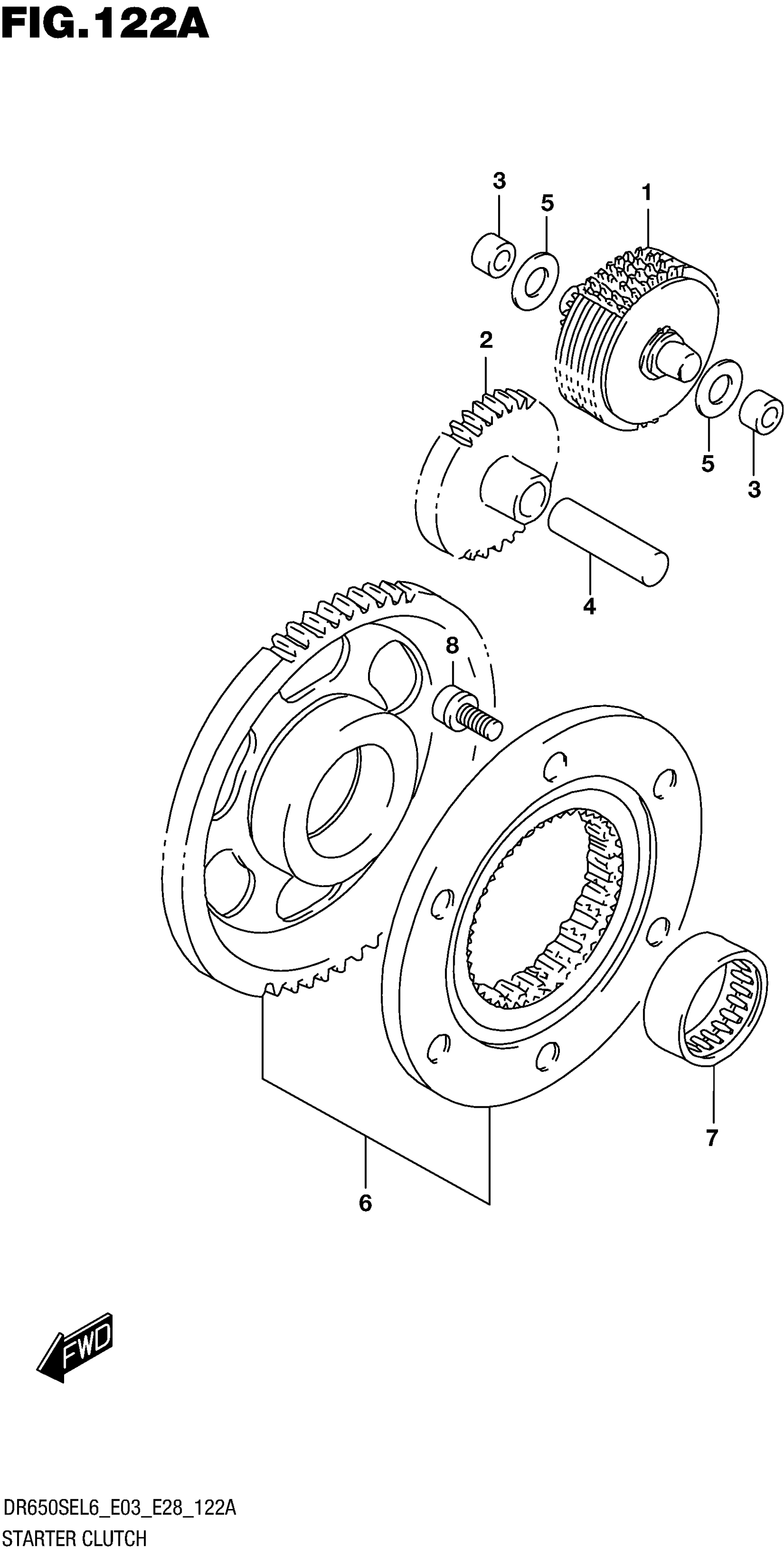 FIG.122A

3
5
1
2
5
3
4
8
7
6

FWD

DR650SEL6_E03_E28_122A
STARTER CLUTCH