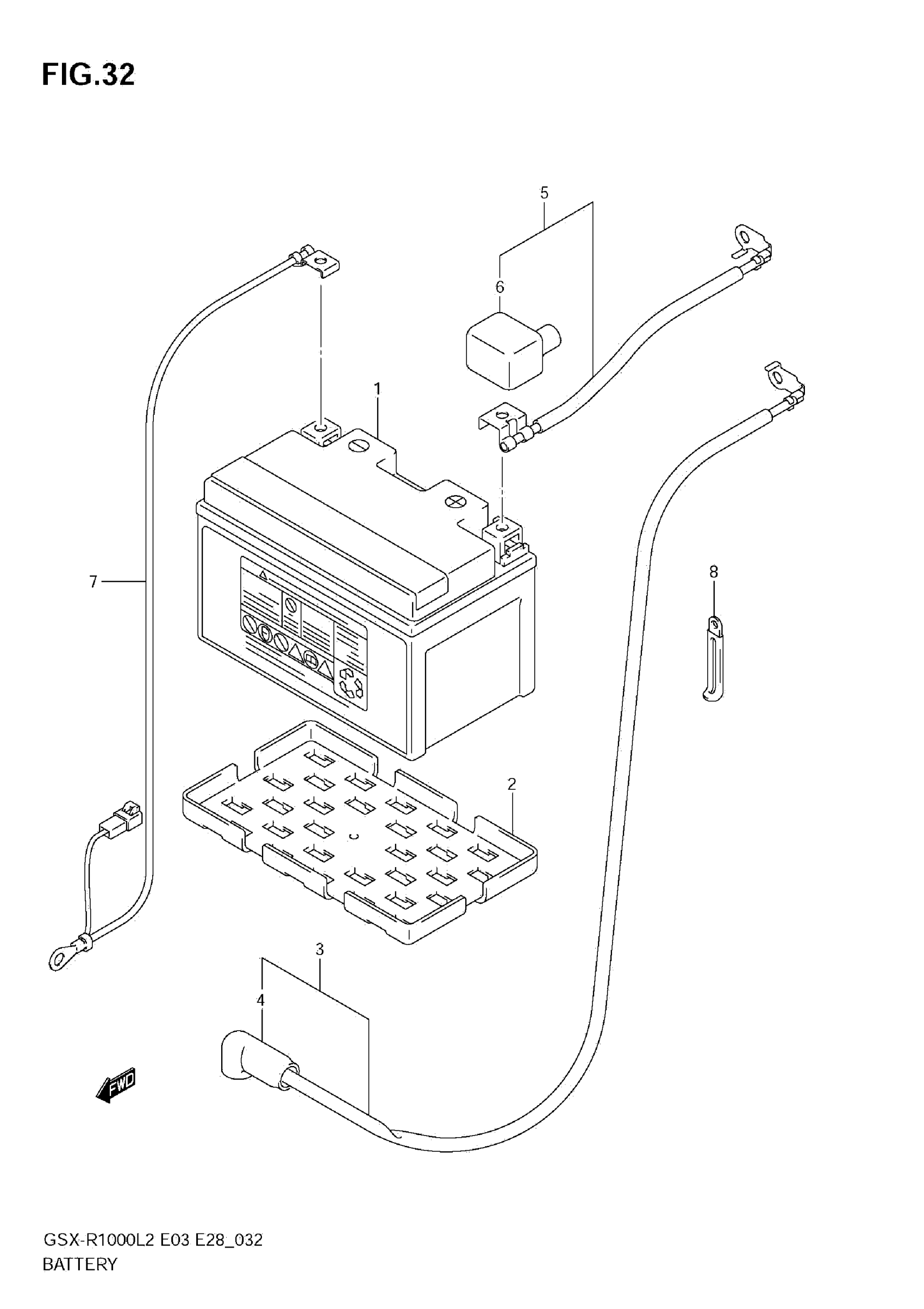 FIG.32

5

6

1

7

8

2

3

4

FWD

GSX-R1000L2 E03 E28_032
BATTERY