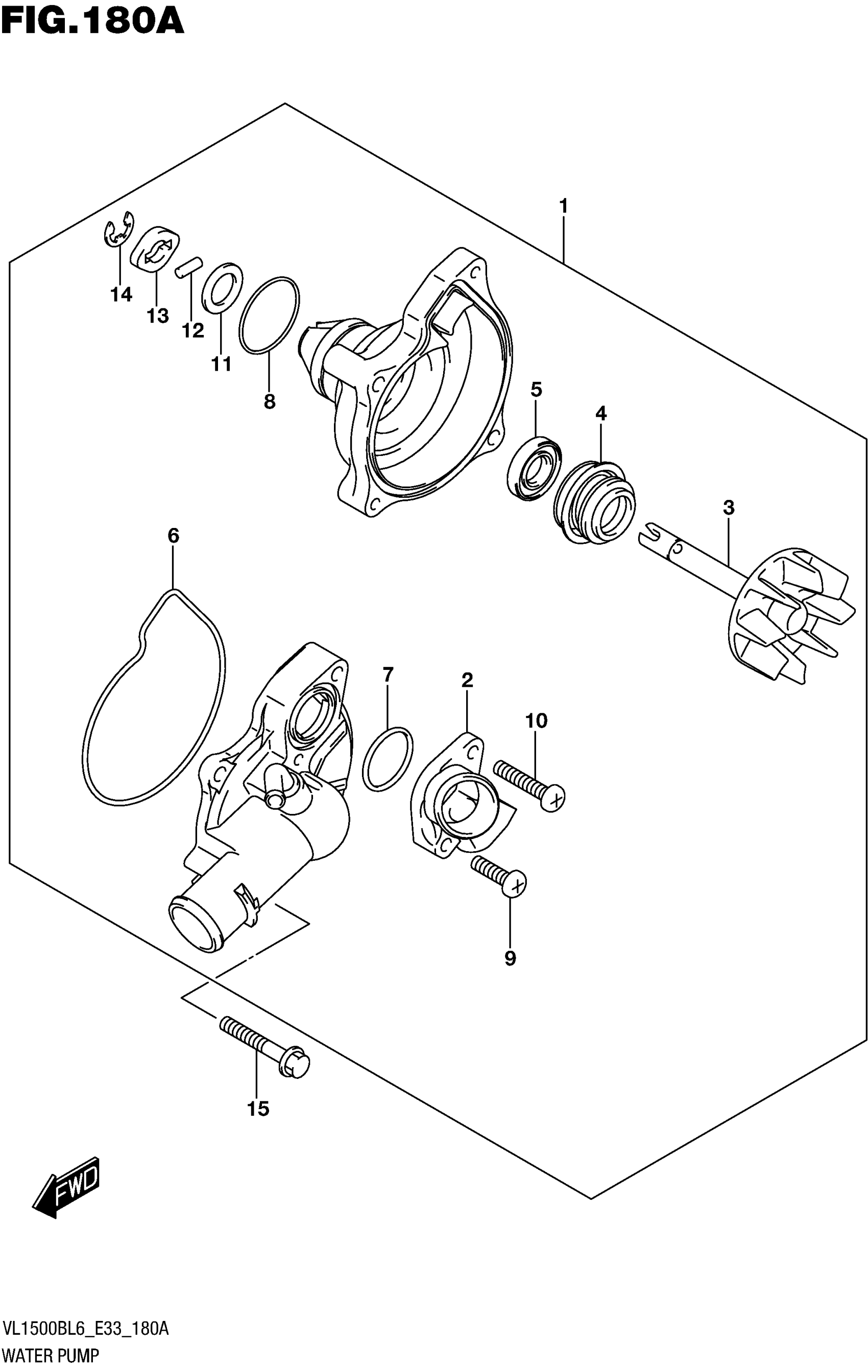 FIG.180A

1

14
13
12
11
8

5
4
3

6

7
2
10

9

15

FWD

VL1500BL6_E33_180A
WATER PUMP