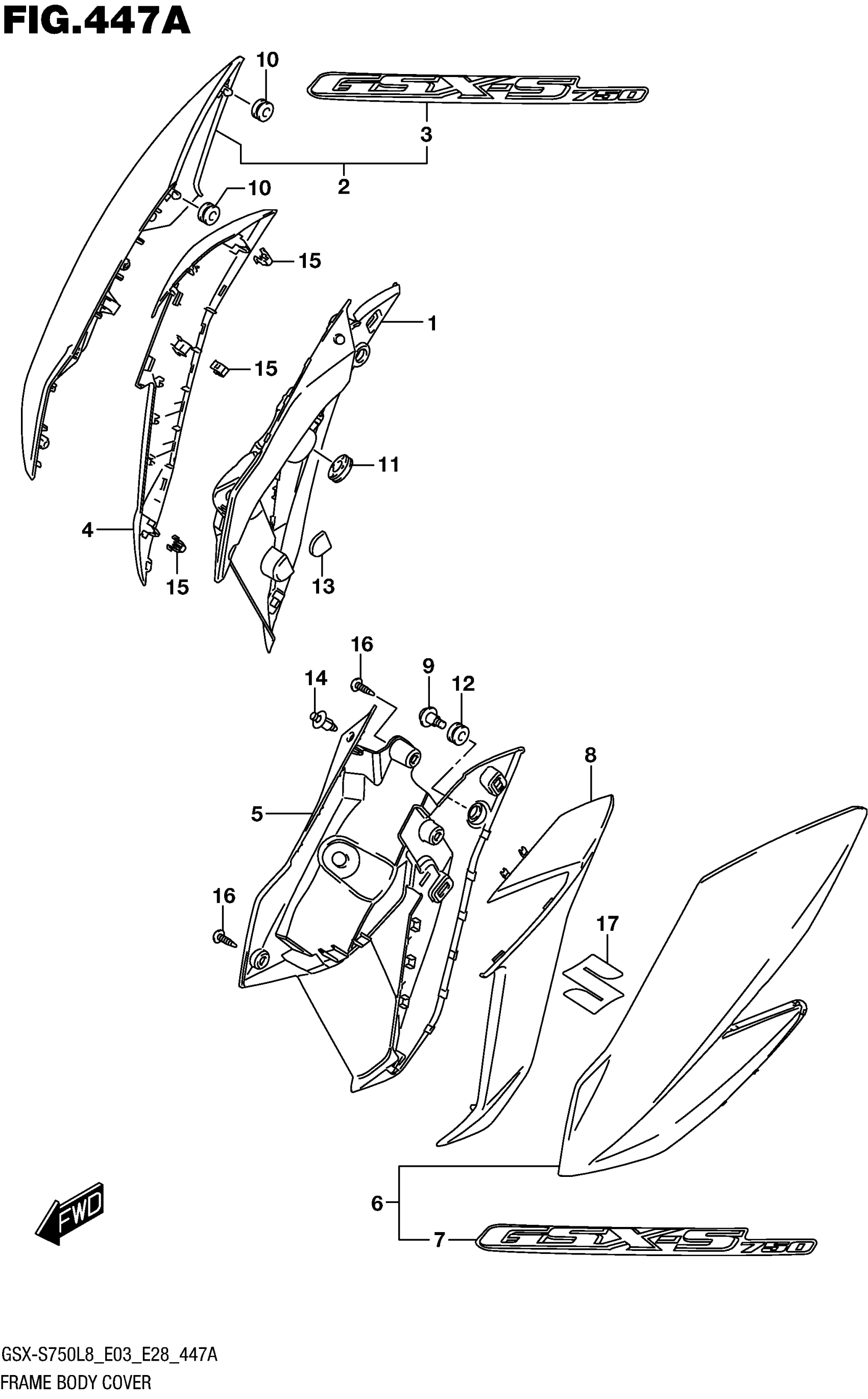 FIG.447A

10
GSX-S 750
3
2
10
15
1
15
11
4
15
13
16
14
9
12
8
5
16
17
6
7
GSX-S 750
FWD

GSX-S750L8_E03_E28_447A
FRAME BODY COVER