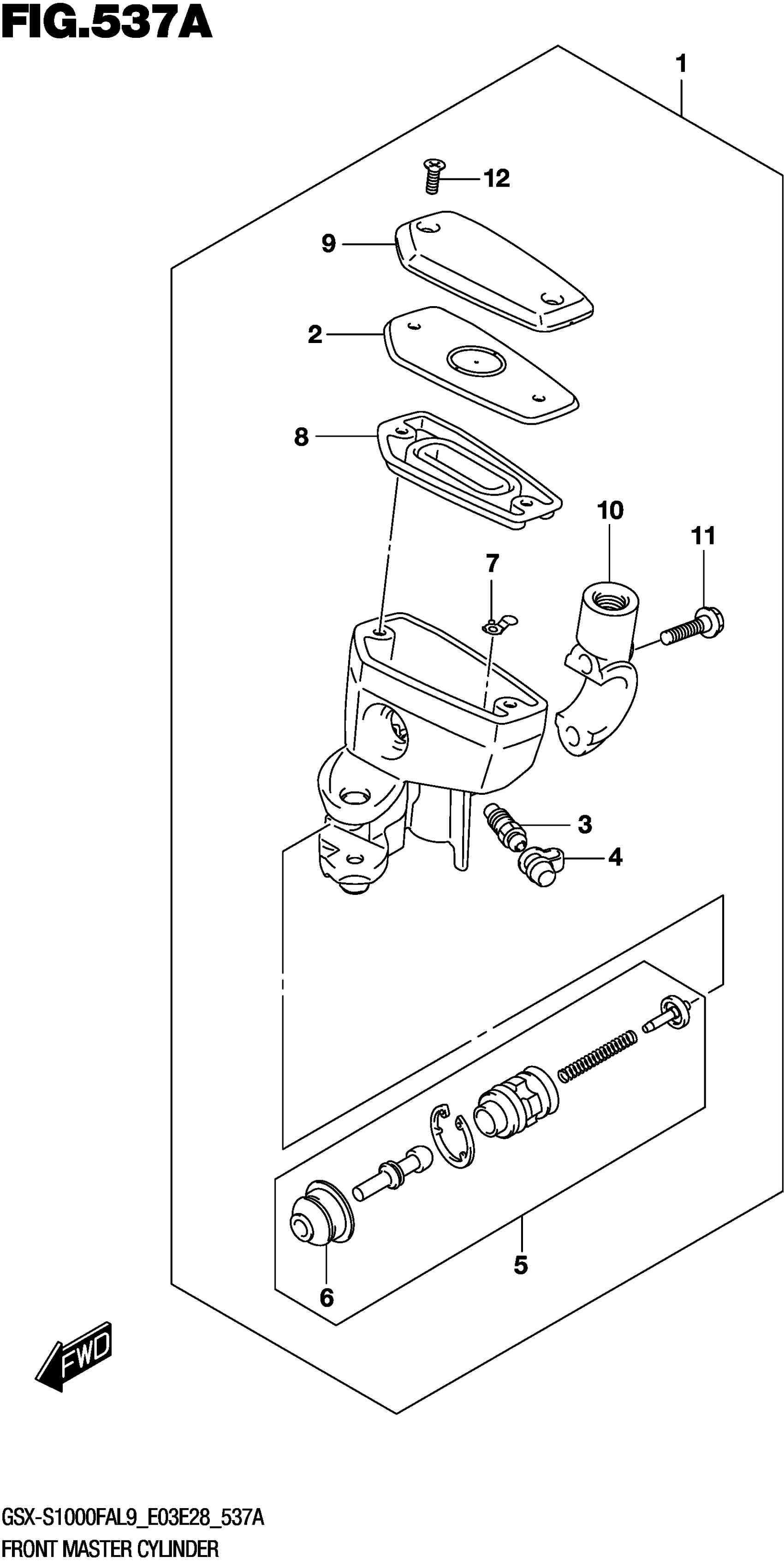 FIG.537A

1

12

9

2

8

10

11

7

3

4

5

6

FWD

GSX-S1000FAL9_E03E28_537A
FRONT MASTER CYLINDER