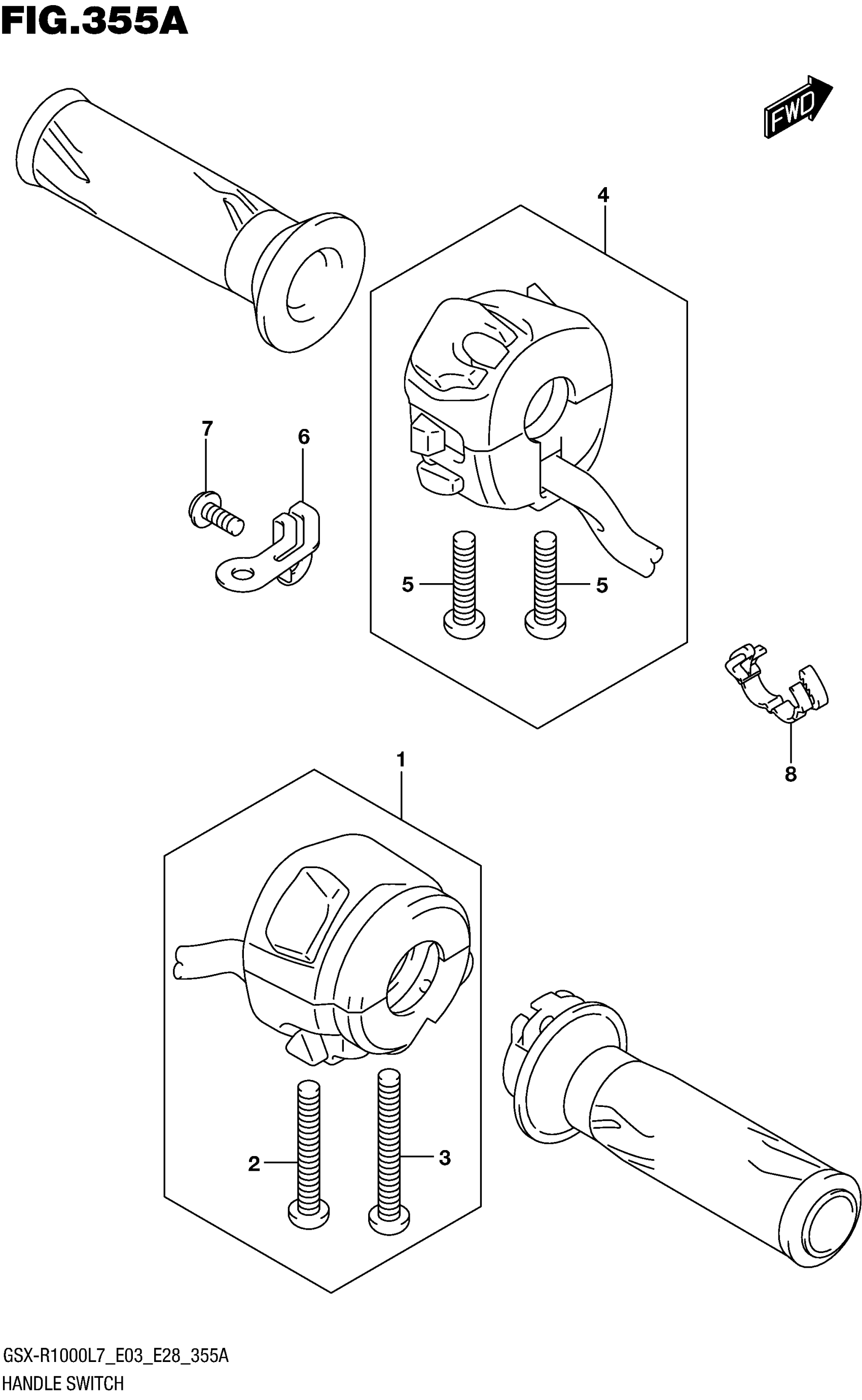 FIG.355A

FWD

4

7

6

5

5

8

1

2

3

GSX-R1000L7_E03_E28_355A
HANDLE SWITCH