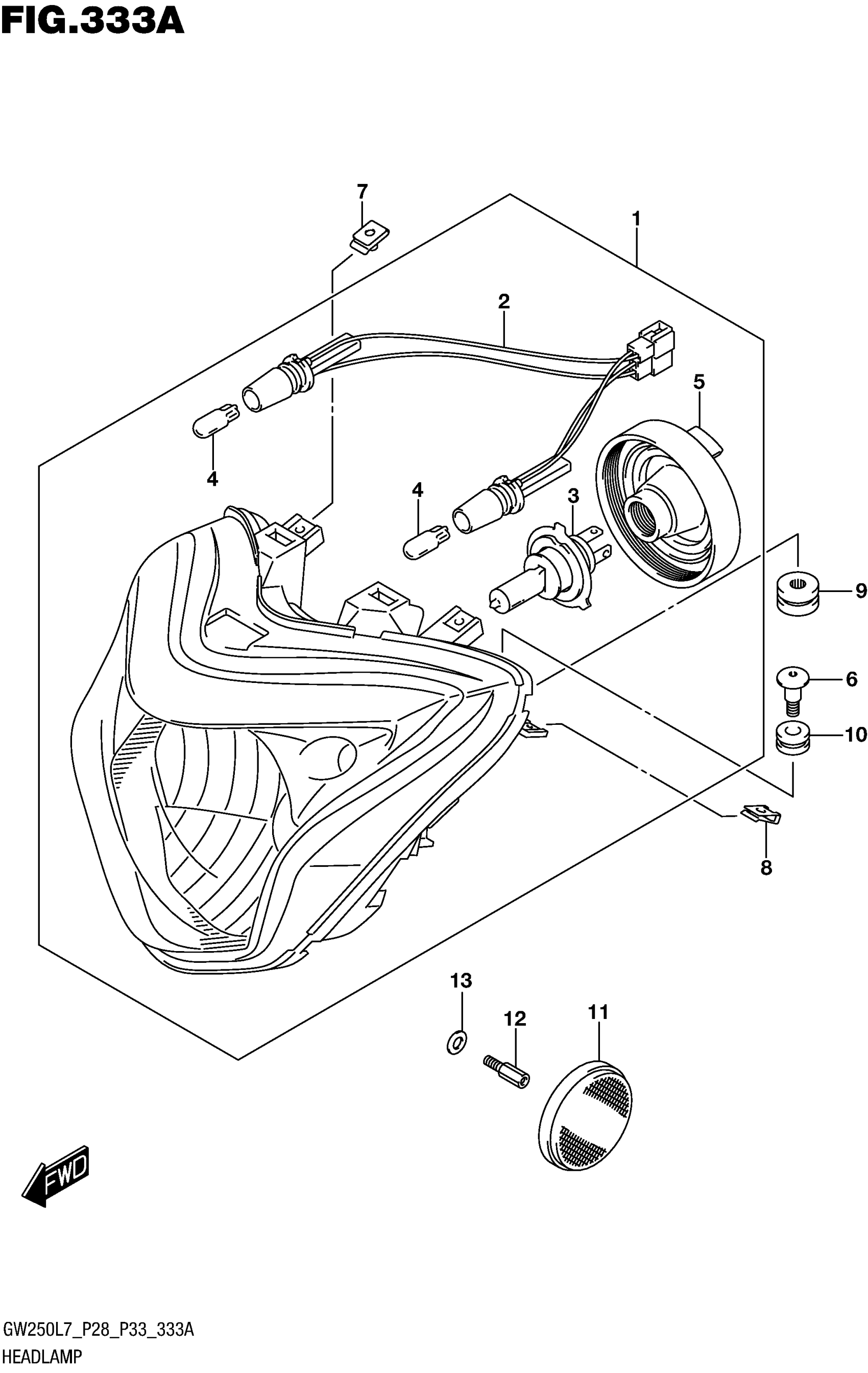 FIG.333A

7
1
2
5
4
4
3
9
6
10
8
13
12
11
FWD

GW250L7_P28_P33_333A
HEADLAMP