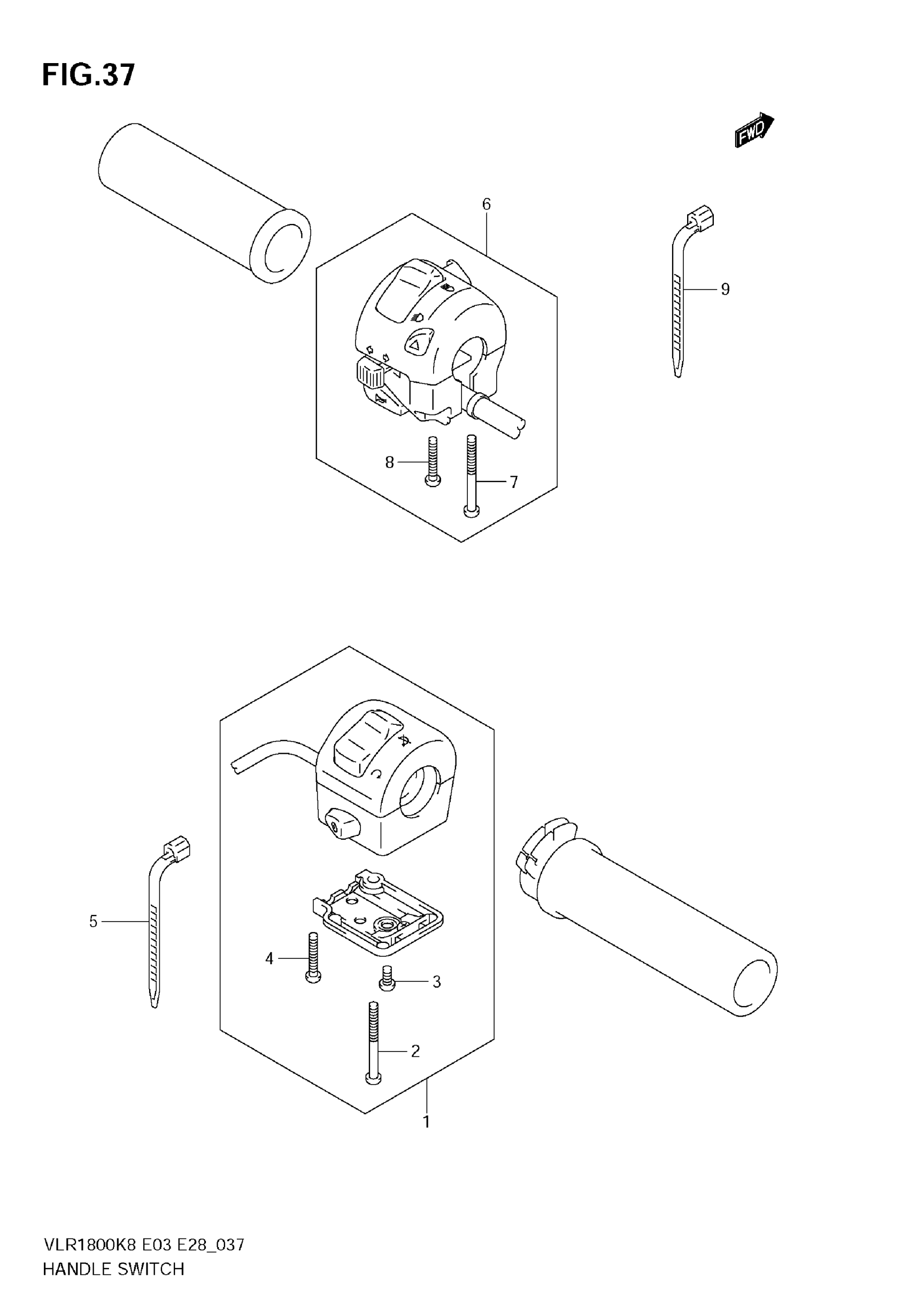 FIG.37

FWD

6

9

8

7

5

4

3

2

1

VLR1800K8 E03 E28_037
HANDLE SWITCH