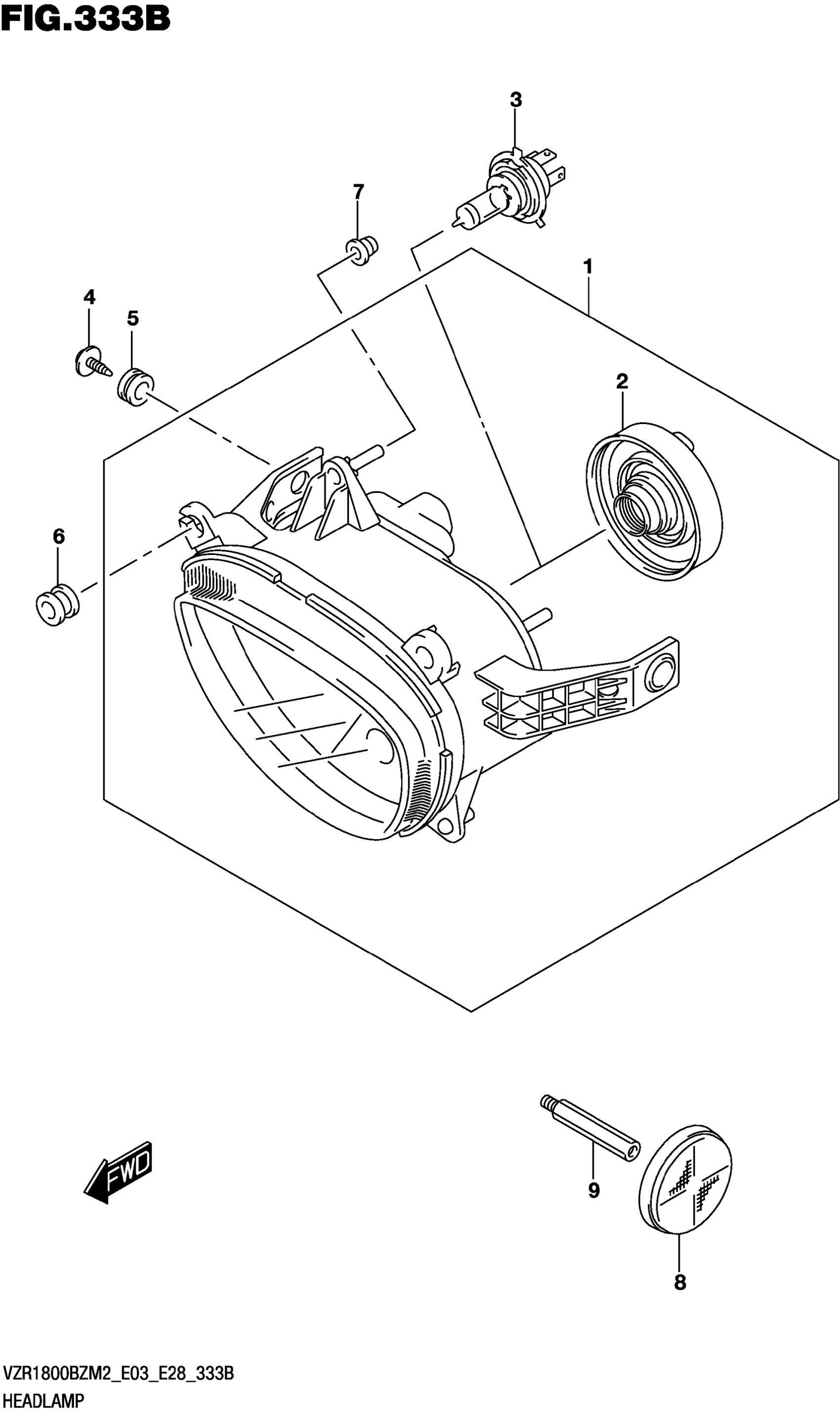 FIG.333B

3

7

1

4

5

2

6

FWD

9

8

VZR1800BZM2_E03_E28_333B
HEADLAMP