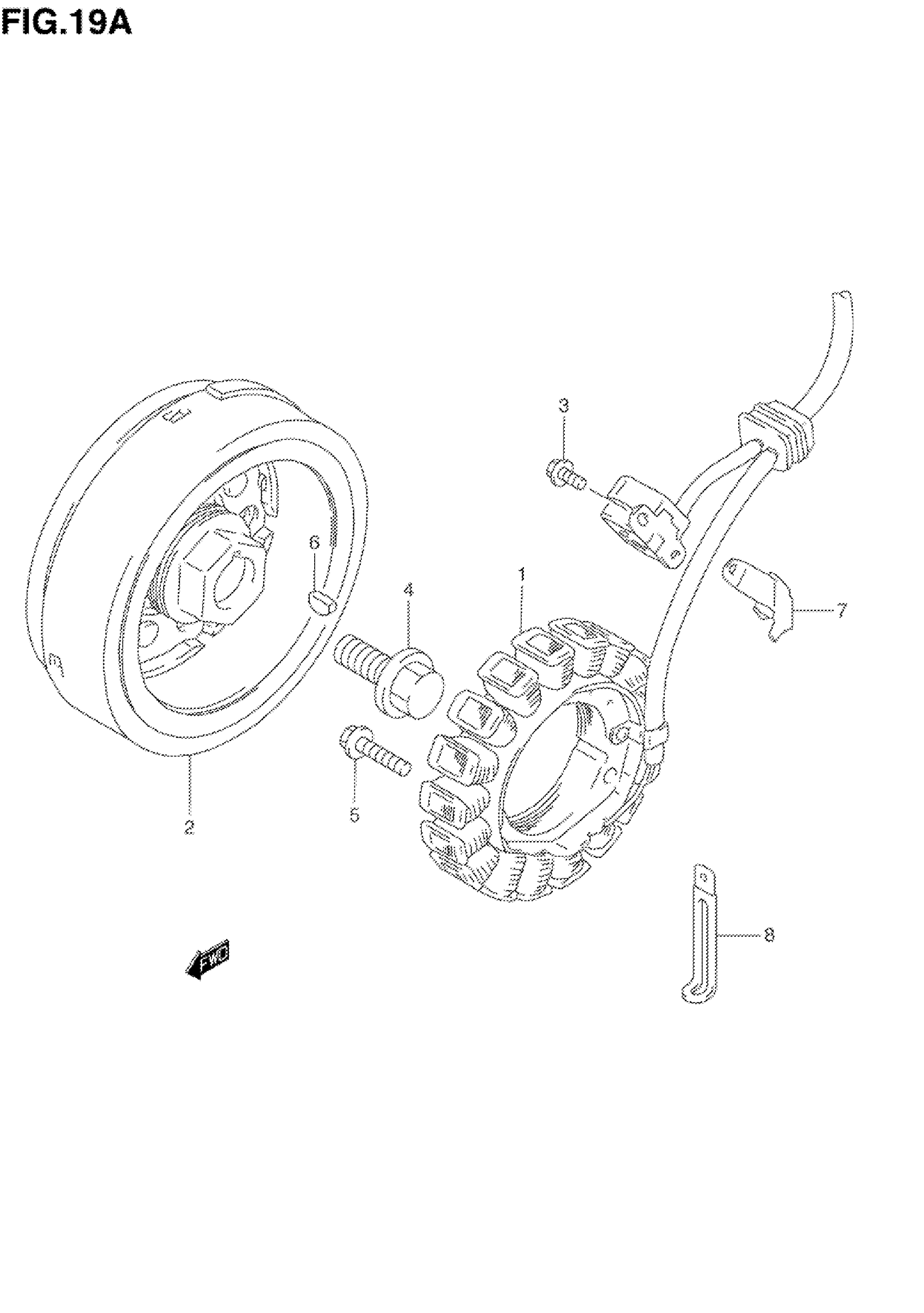 FIG.19A

3

6

4

1

7

2

5

8

FWD