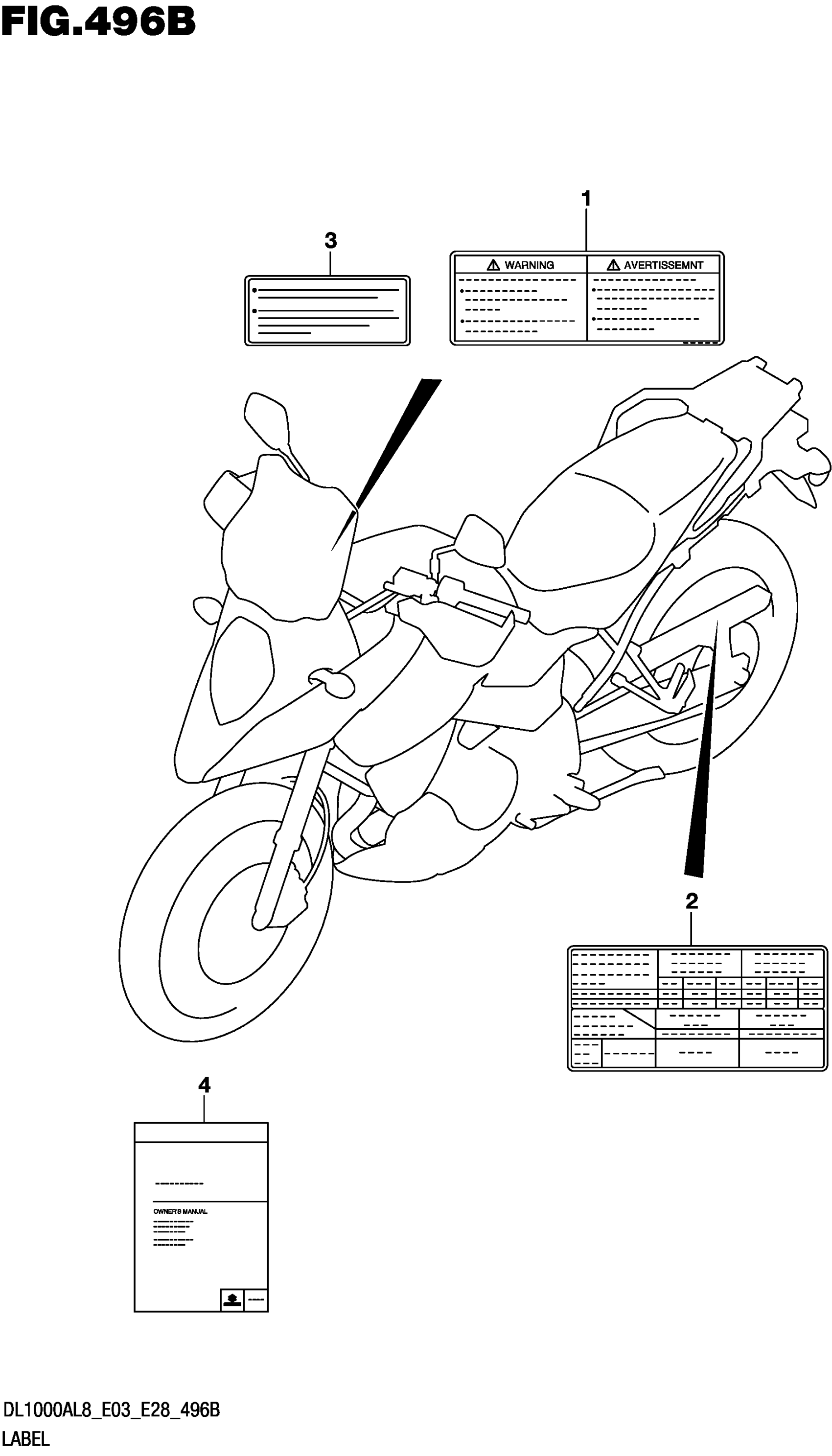 FIG.496B

3

1

WARNING

AVERTISSEMNT

2

4

OWNER'S MANUAL

DL1000AL8_E03_E28_496B
LABEL