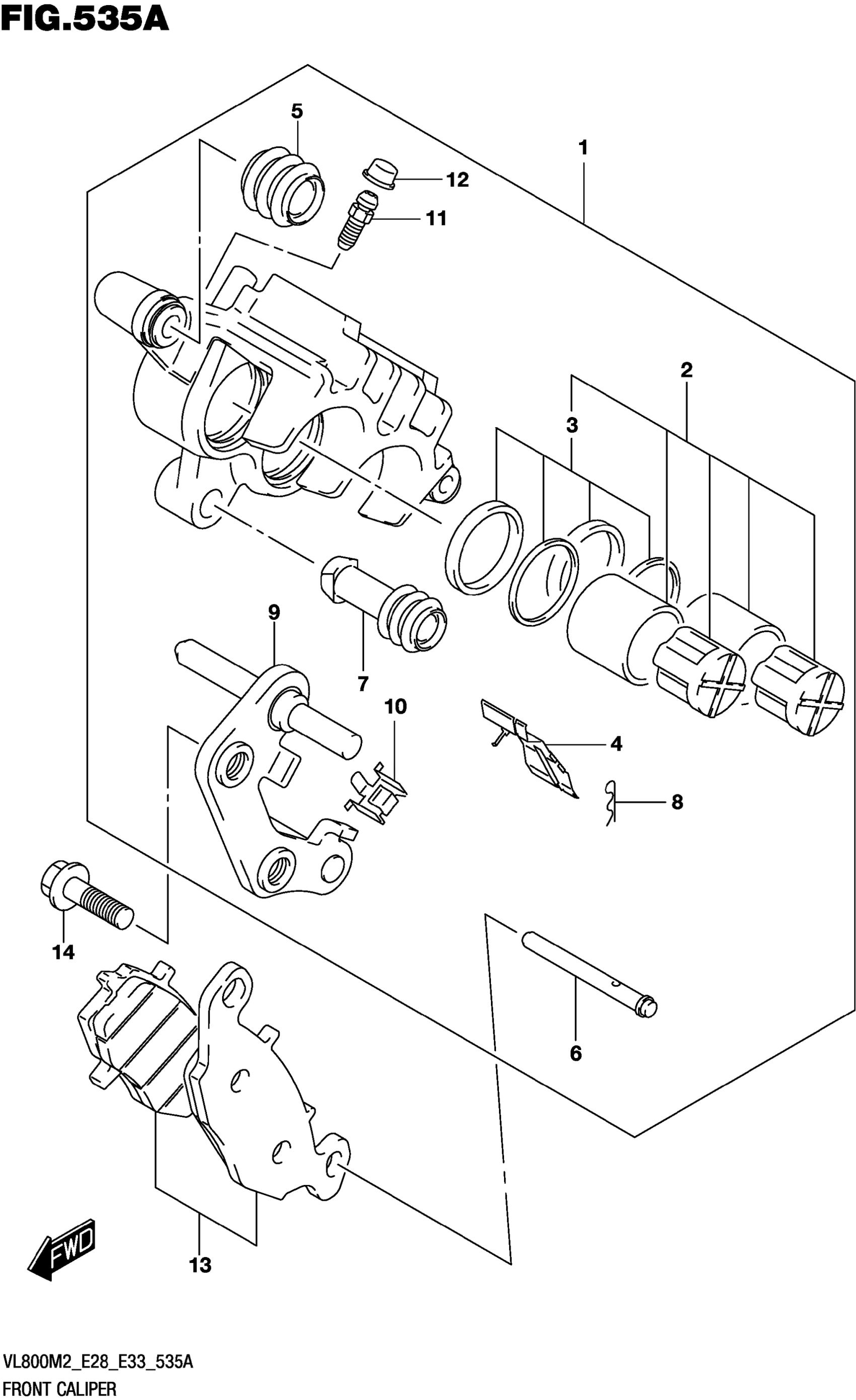 FIG.535A

5
1
12
11
2
3
9
7
10
4
8
14
6
13
FWD

VL800M2_E28_E33_535A
FRONT CALIPER