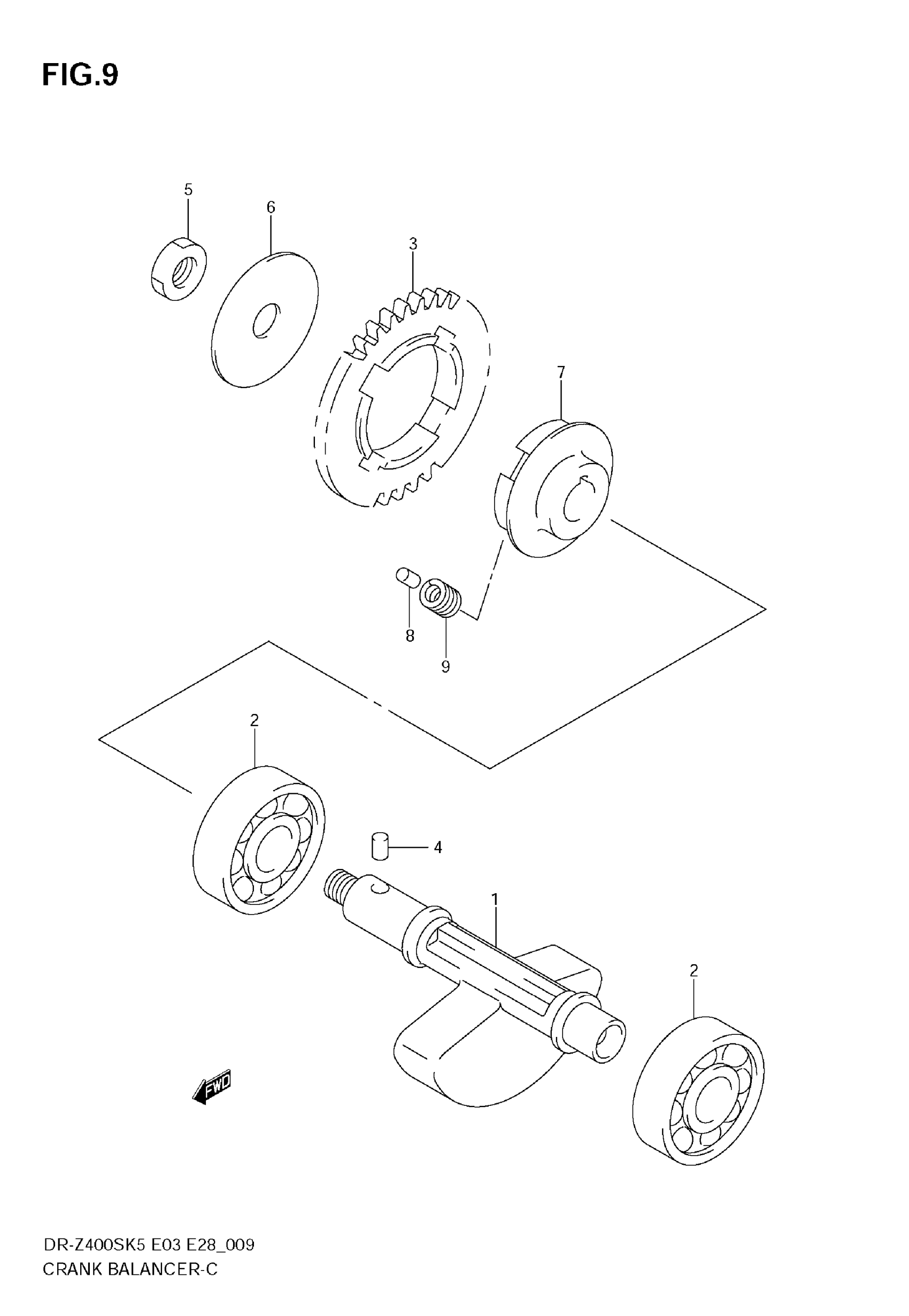 FIG.9

5

6

3

7

8

9

2

4

1

2

FWD

DR-Z400SK5 E03 E28_009
CRANK BALANCER-C