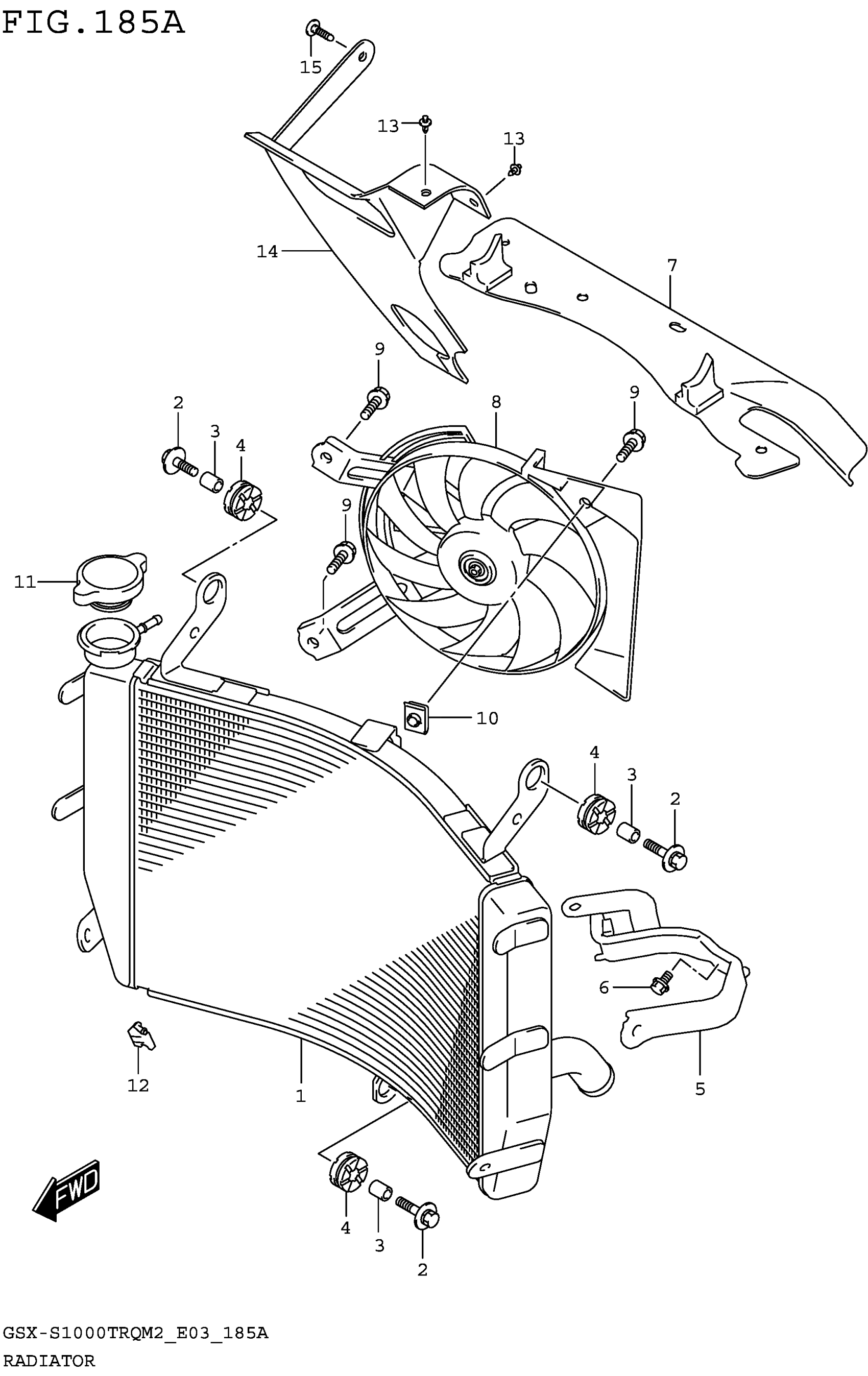 FIG.185A

15

13

13

14

7

9

8

9

2

3

4

9

11

10

4

3

2

6

12

1

5

FWD

4

3

2

GSX-S1000TRQM2_E03_185A
RADIATOR