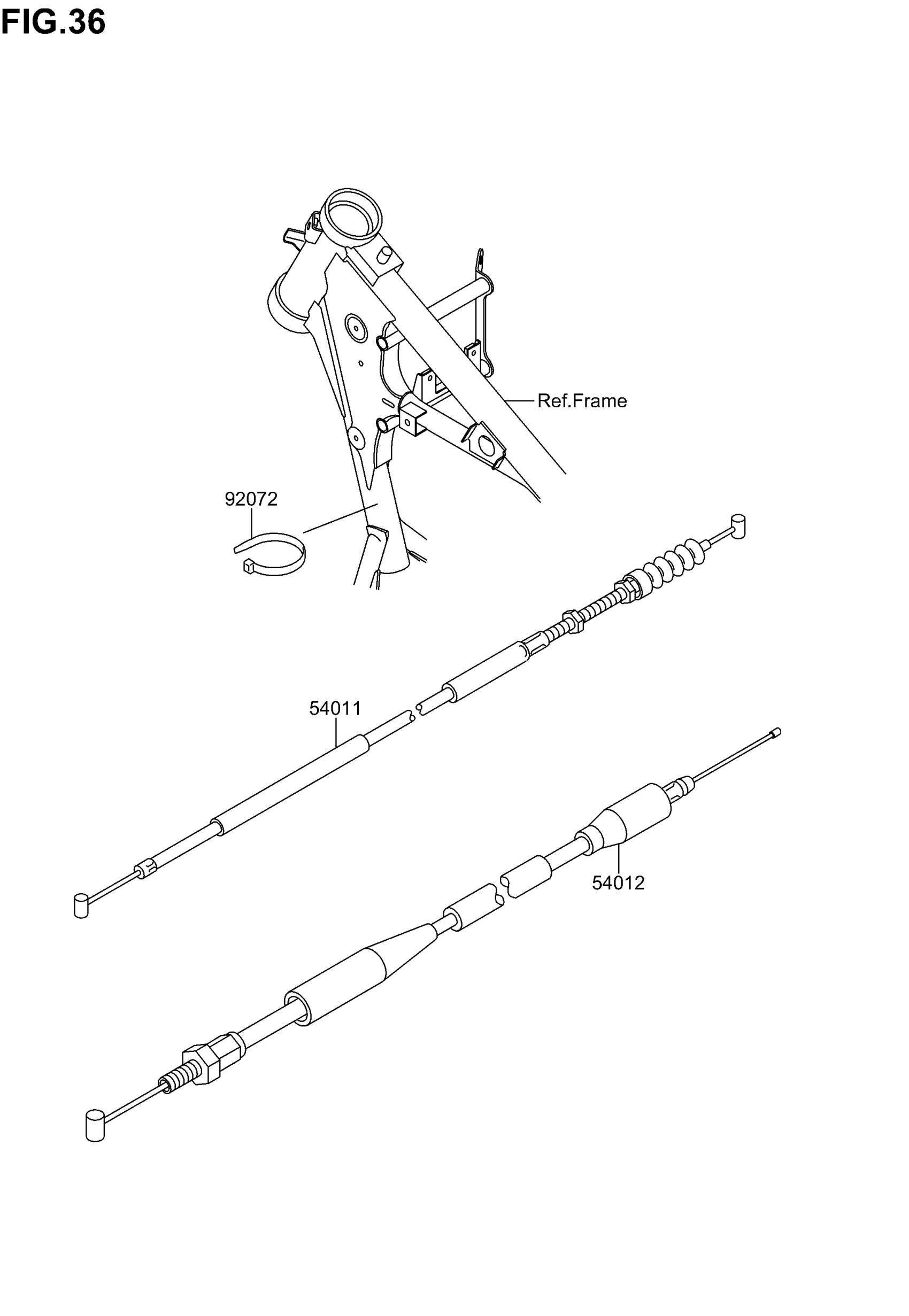 FIG.36

Ref.Frame

92072

54011

54012