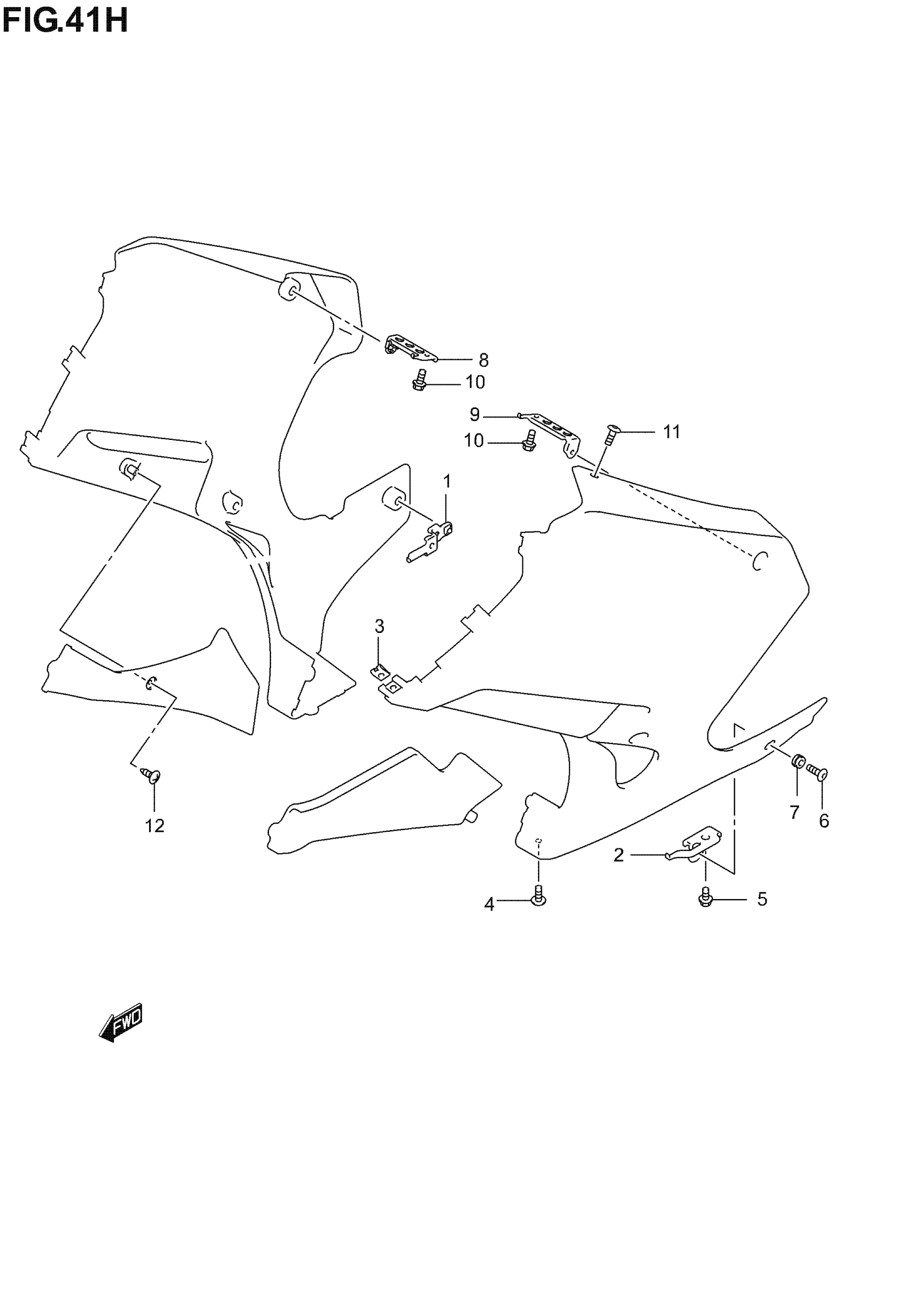 FIG.41H

8
10
9
10
11
1
3
12
7
6
2
4
5
FWD