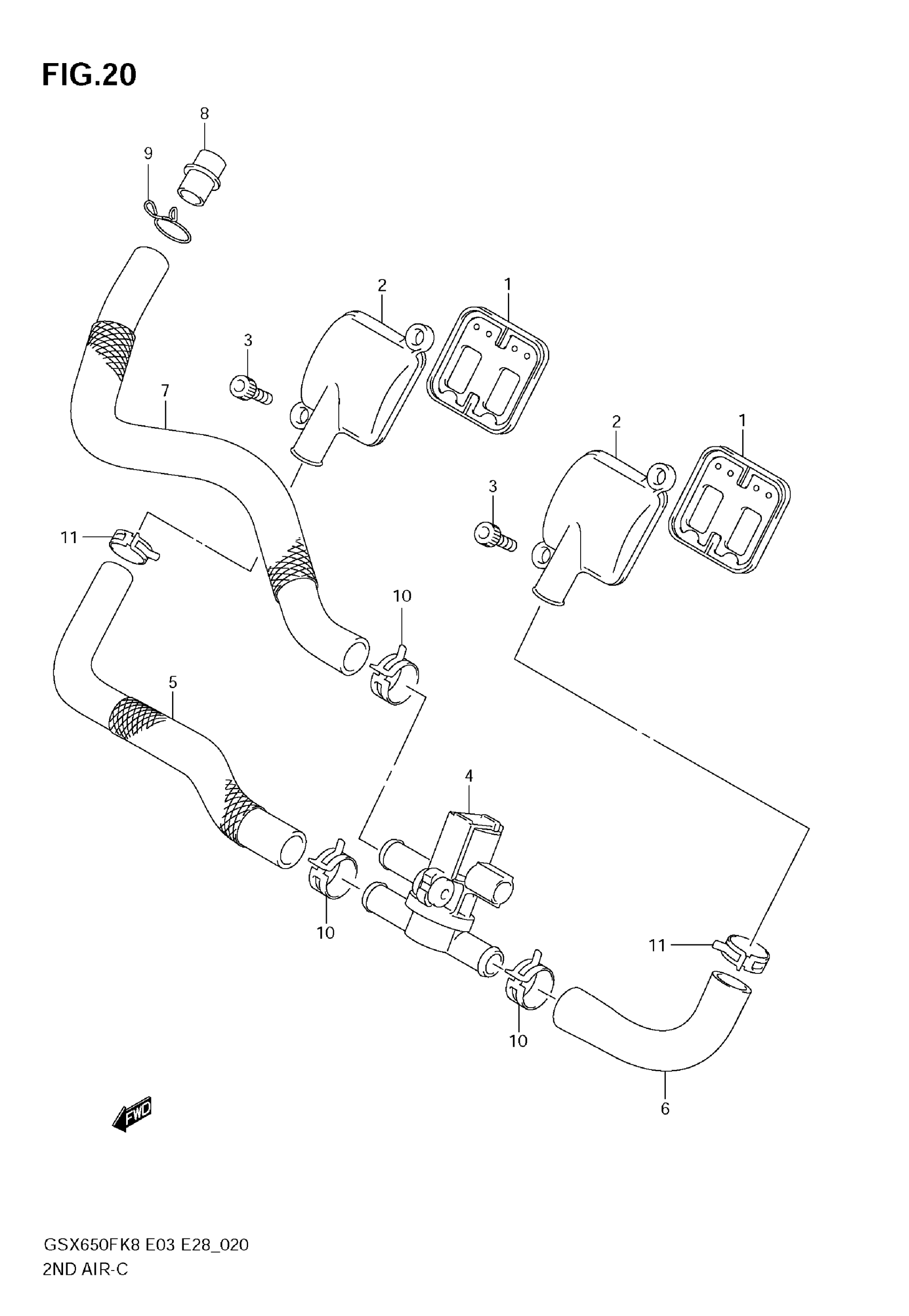 FIG.20

8
9
2
1
3
7
2
1
3
11
10
5
4
10
11
10
6
FWD

GSX650FK8 E03 E28_020
2ND AIR-C