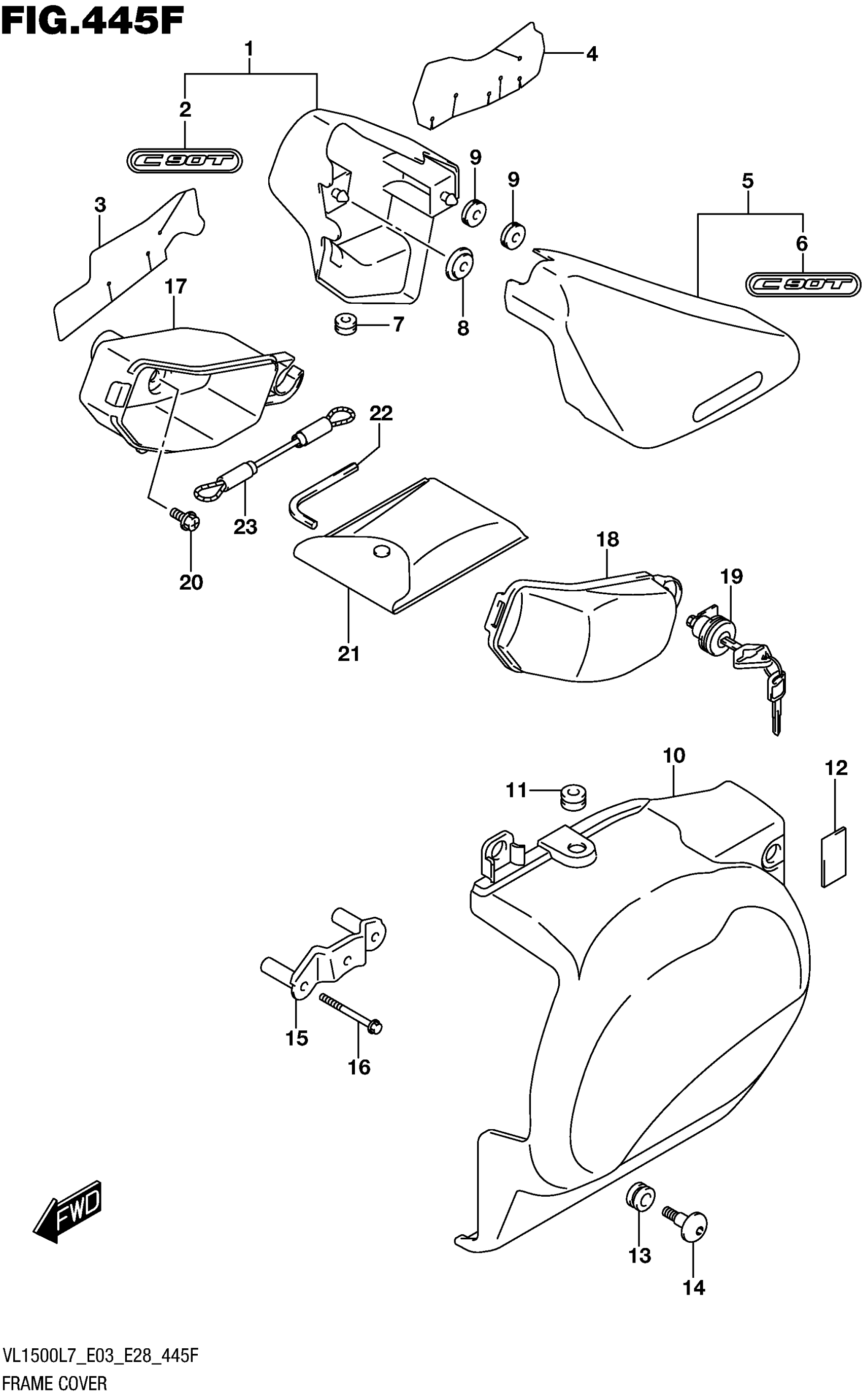 FIG.445F

1
2
C90T
3
4
9
9
5
6
C90T
17
7
8
22
23
20
21
18
19
10
11
12
15
16
13
14
FWD

VL1500L7_E03_E28_445F
FRAME COVER