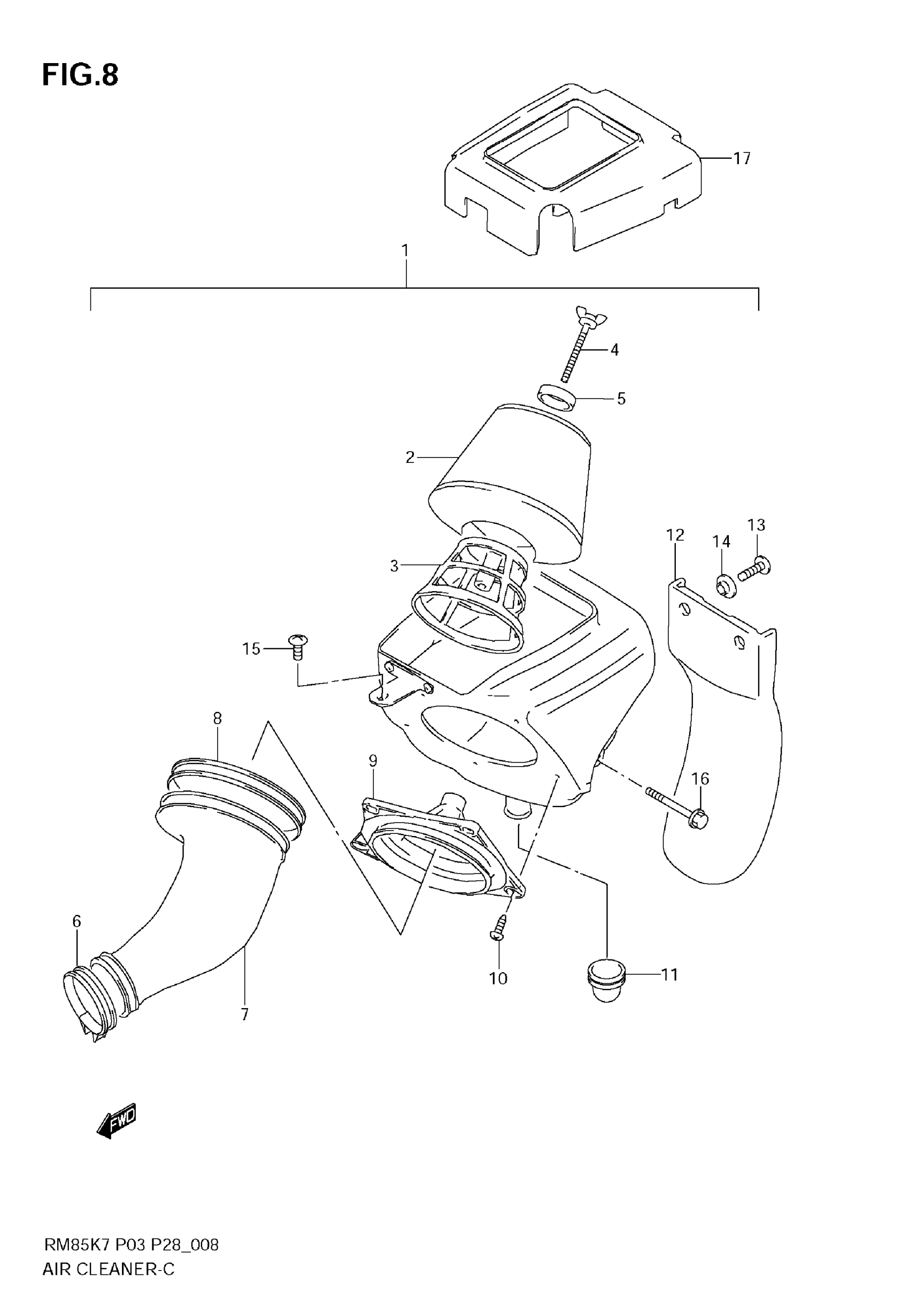 FIG.8

17

1

4

5

2

12

14

13

3

15

8

9

16

6

10

11

7

FWD

RM85K7 P03 P28_008
AIR CLEANER-C