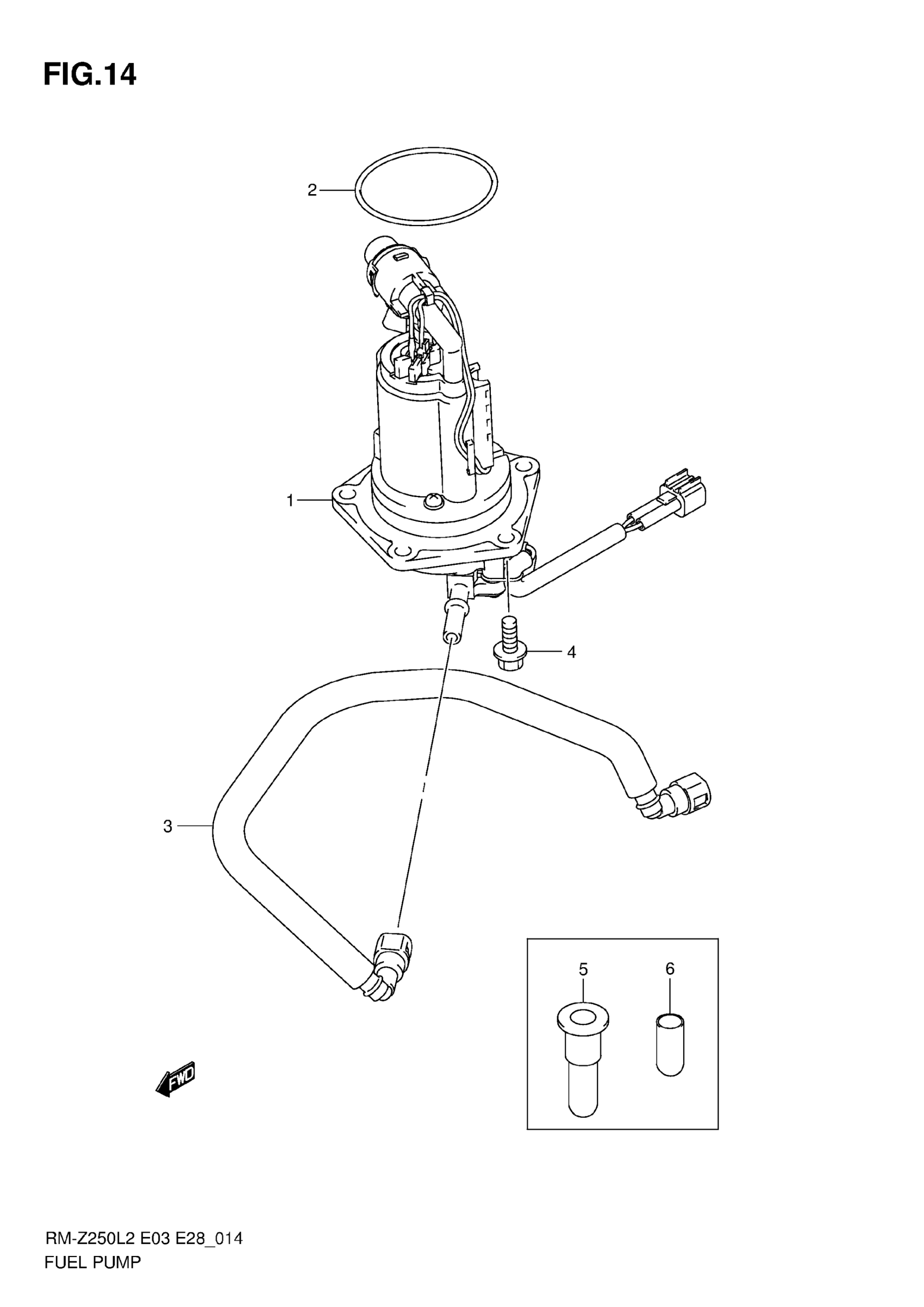 FIG.14

2

1

4

3

5

6

FWD

RM-Z250L2 E03 E28_014
FUEL PUMP