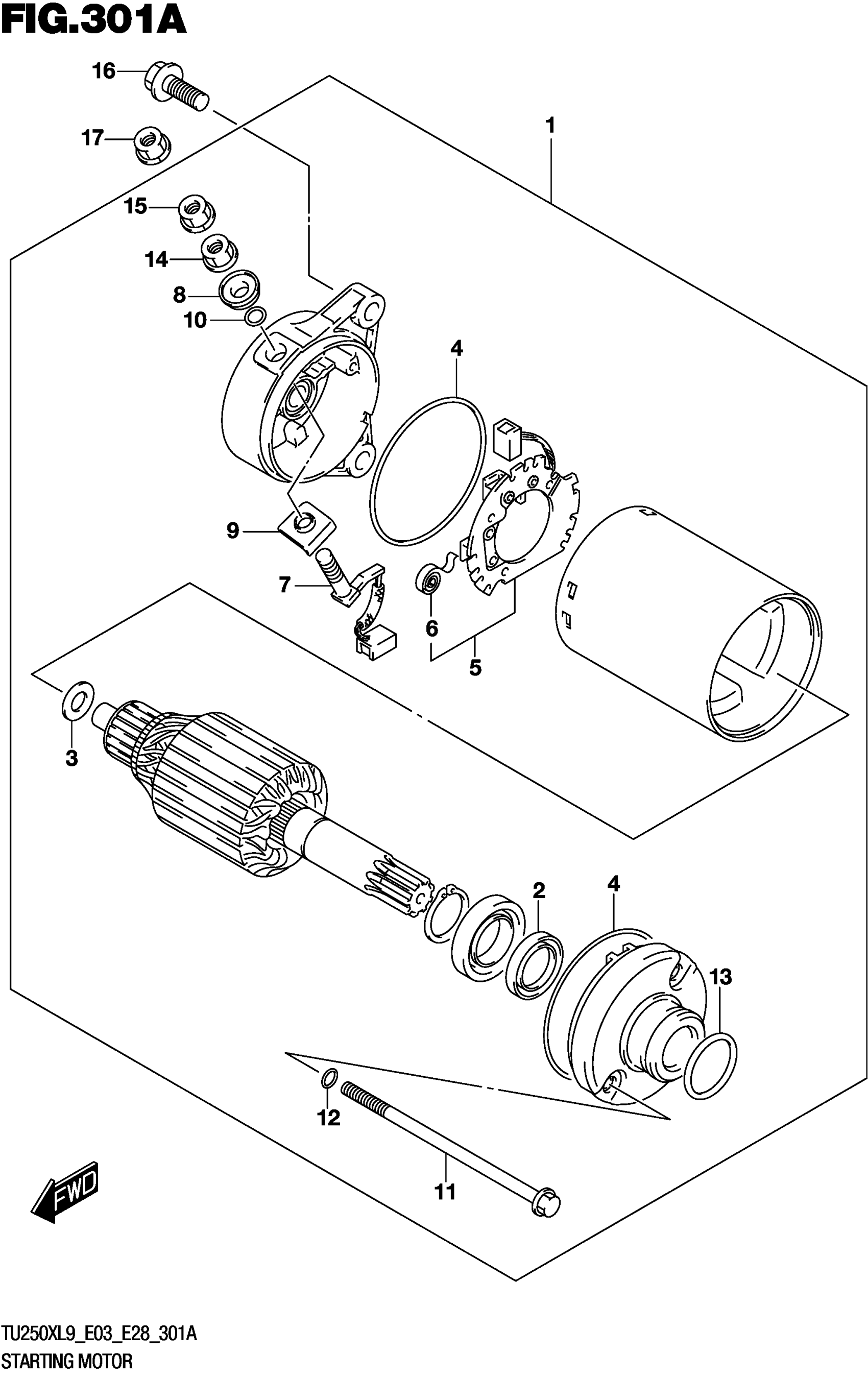 FIG.301A

16
17
1
15
14
8
10
4
9
7
6
5
3
2
4
13
12
11
FWD

TU250XL9_E03_E28_301A
STARTING MOTOR