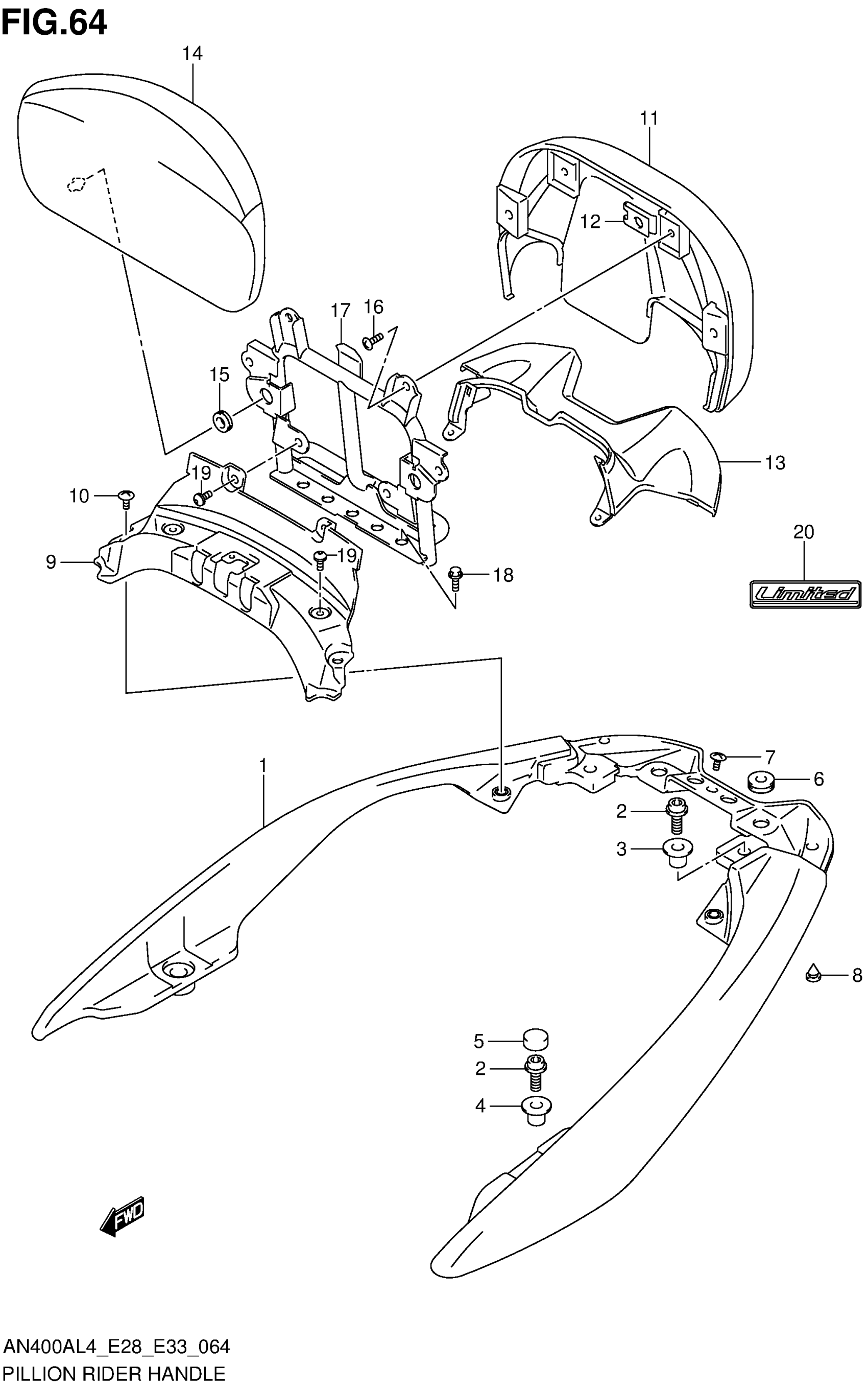 FIG.64

14

11

12

17

16

15

13

19

10

9

19

18

20

Limited

1

7

6

2

3

8

5

2

4

FWD

AN400AL4_E28_E33_064
PILLION RIDER HANDLE