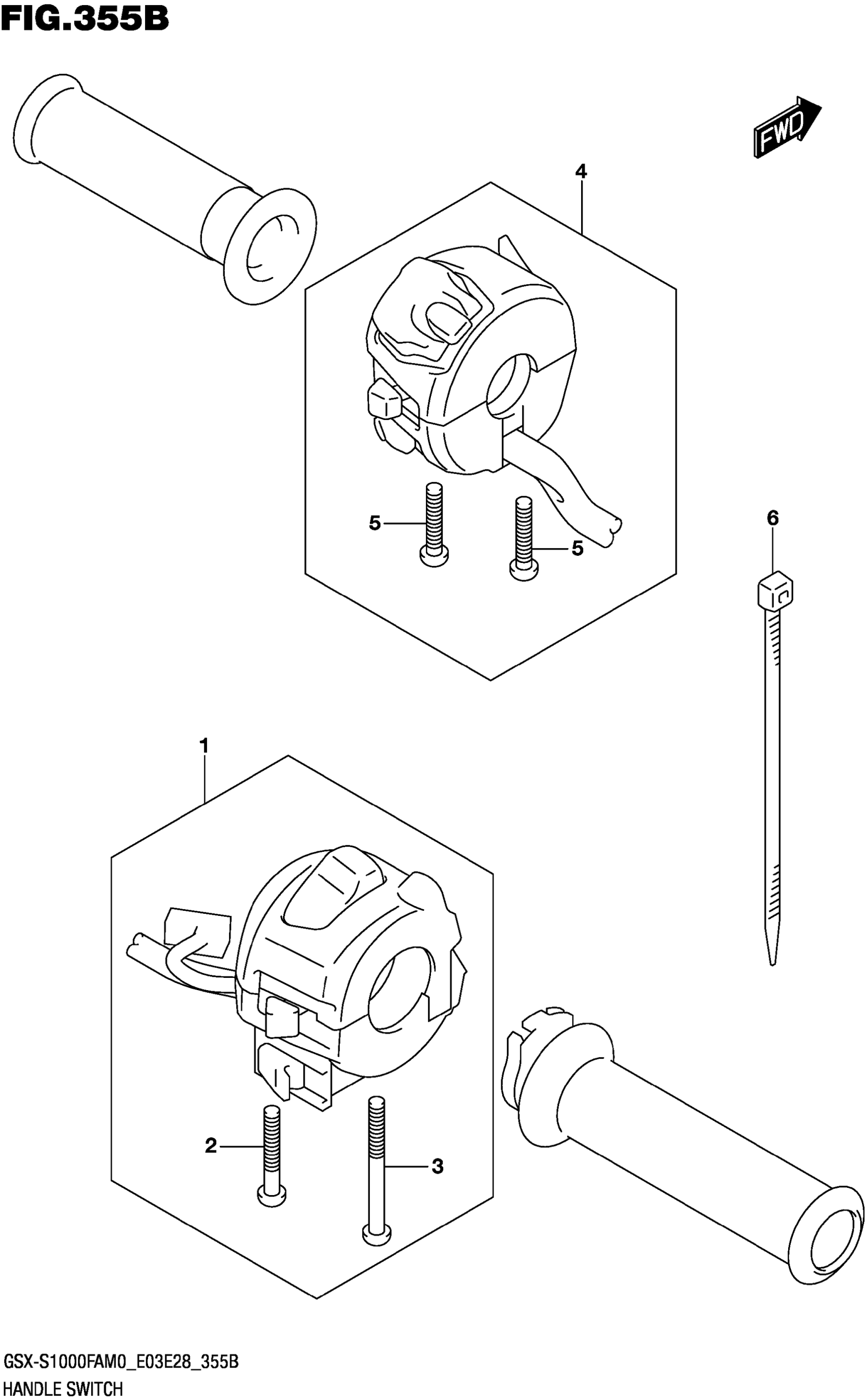 FIG.355B

FWD

4

5

5

6

1

2

3

GSX-S1000FAM0_E03E28_355B
HANDLE SWITCH