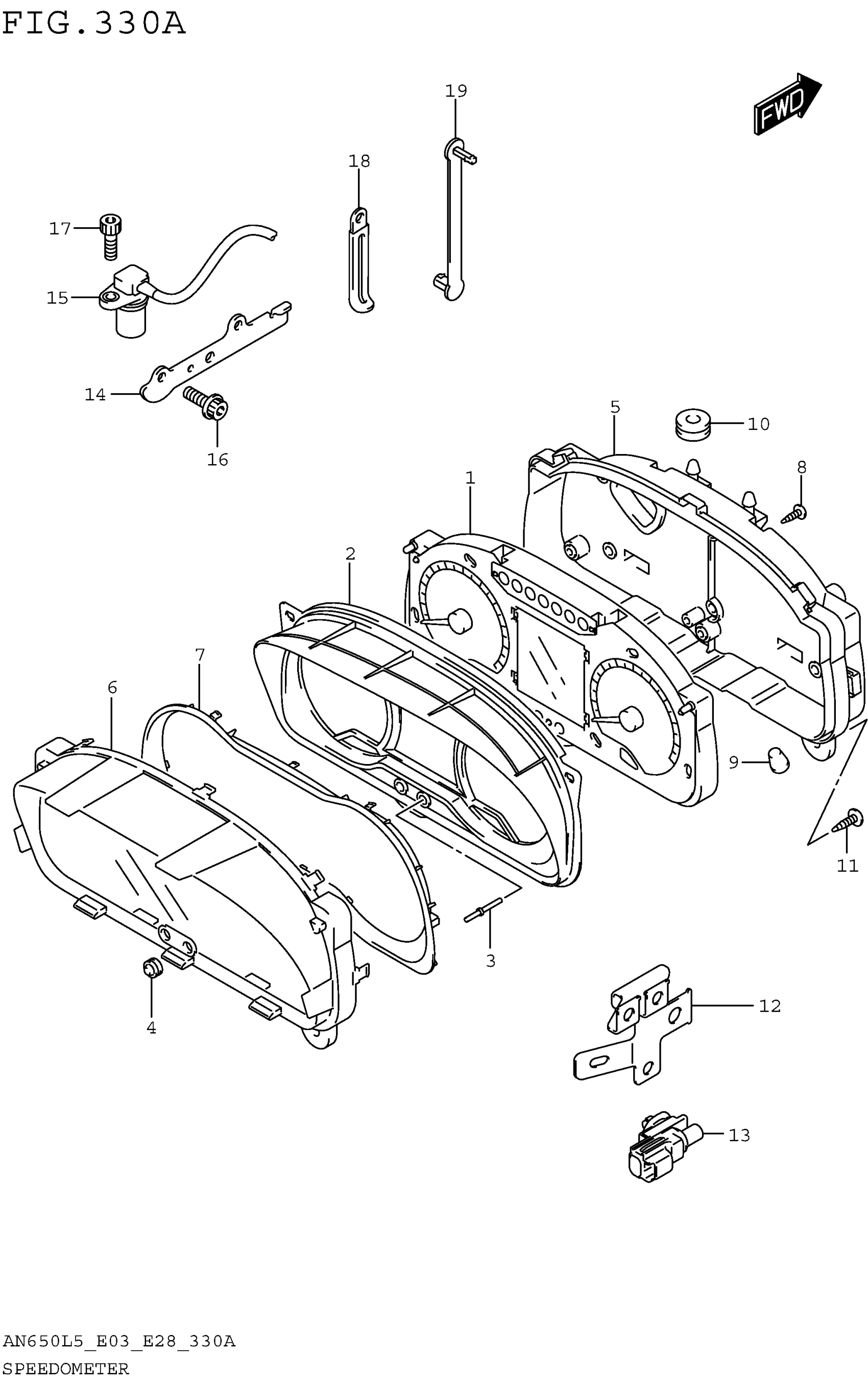 FIG.330A

FWD

19
18
17
15
14
16
5
10
8
1
2
7
6
9
11
3
4
12
13

AN650L5_E03_E28_330A
SPEEDOMETER