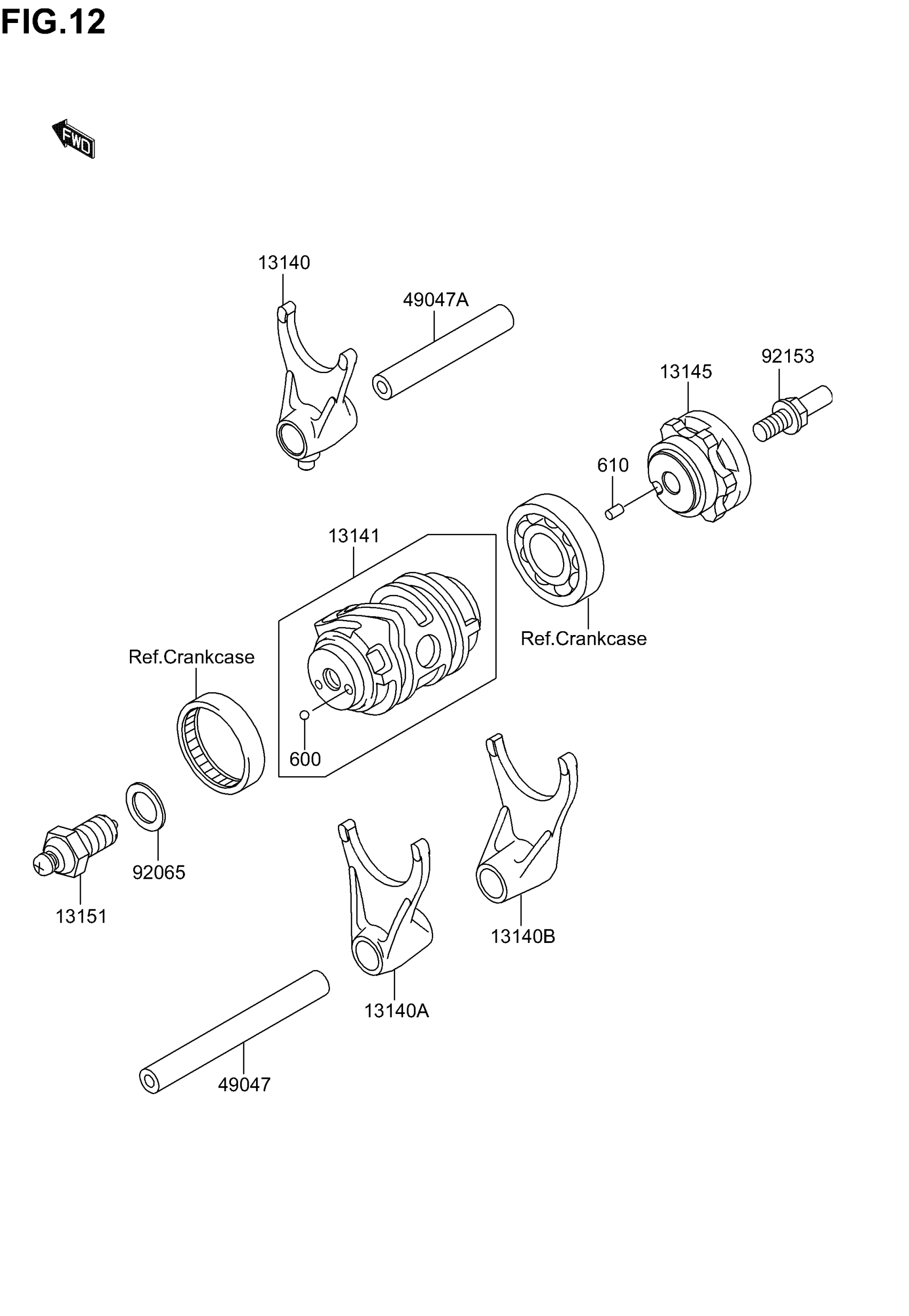 FIG.12

FWD

13140

49047A

92153

13145

610

13141

Ref.Crankcase

Ref.Crankcase

600

92065

13151

13140B

13140A

49047