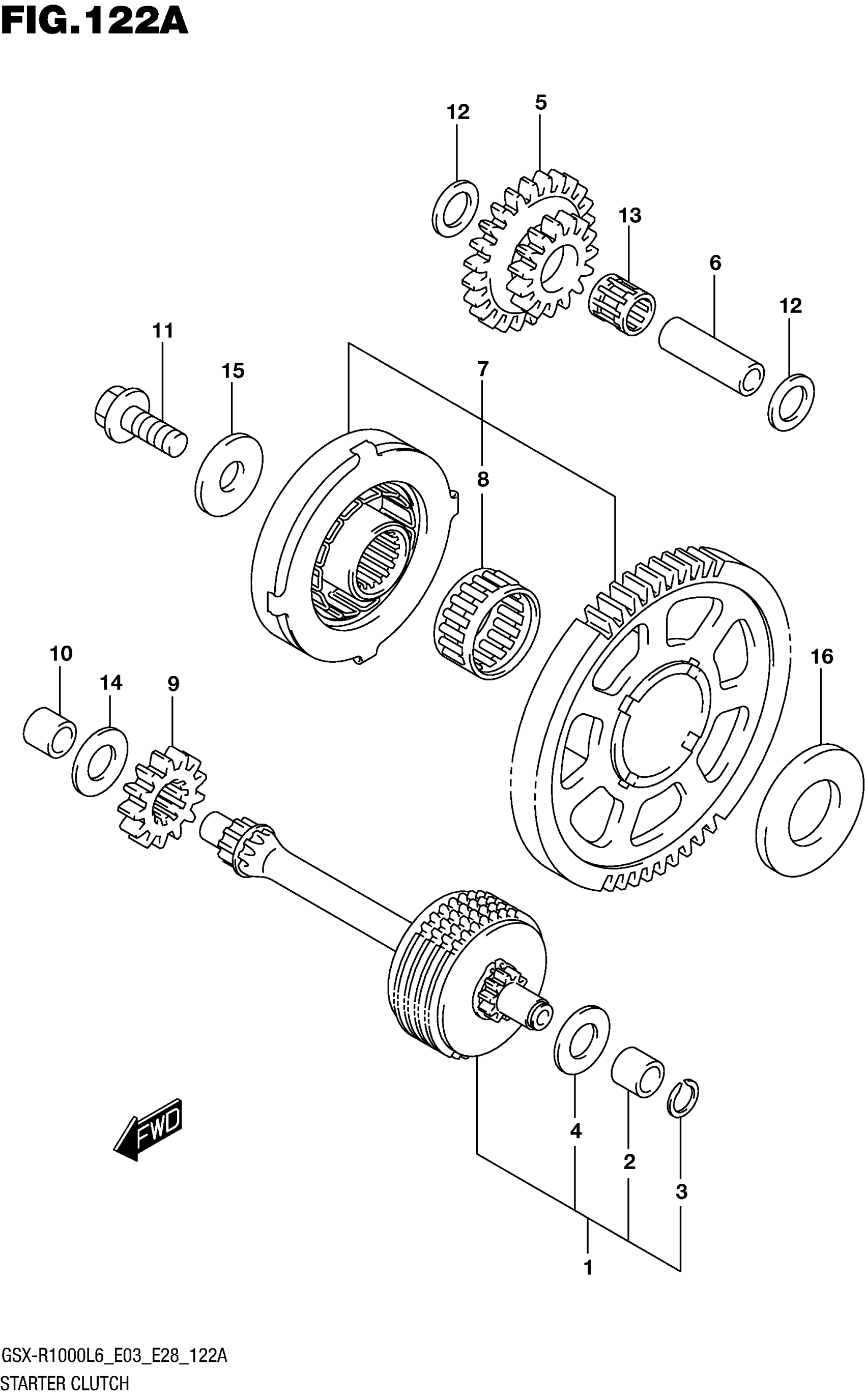 FIG.122A

12
5
13
6
12
11
15
7
8
10
14
9
16
FWD
4
2
3
1

GSX-R1000L6_E03_E28_122A
STARTER CLUTCH