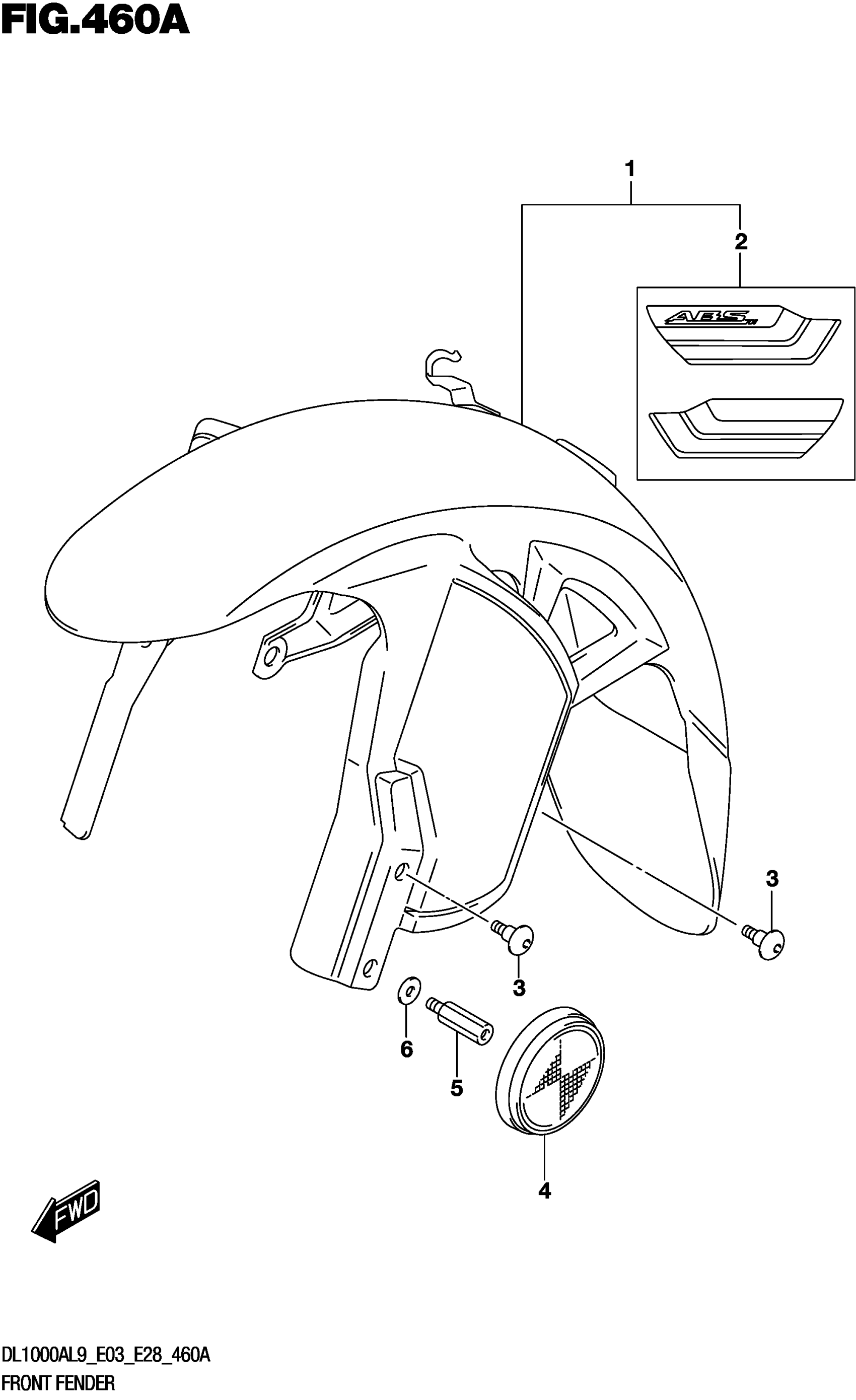 FIG.460A

1
2
ABS
3
3
6
5
4
FWD

DL1000AL9_E03_E28_460A
FRONT FENDER