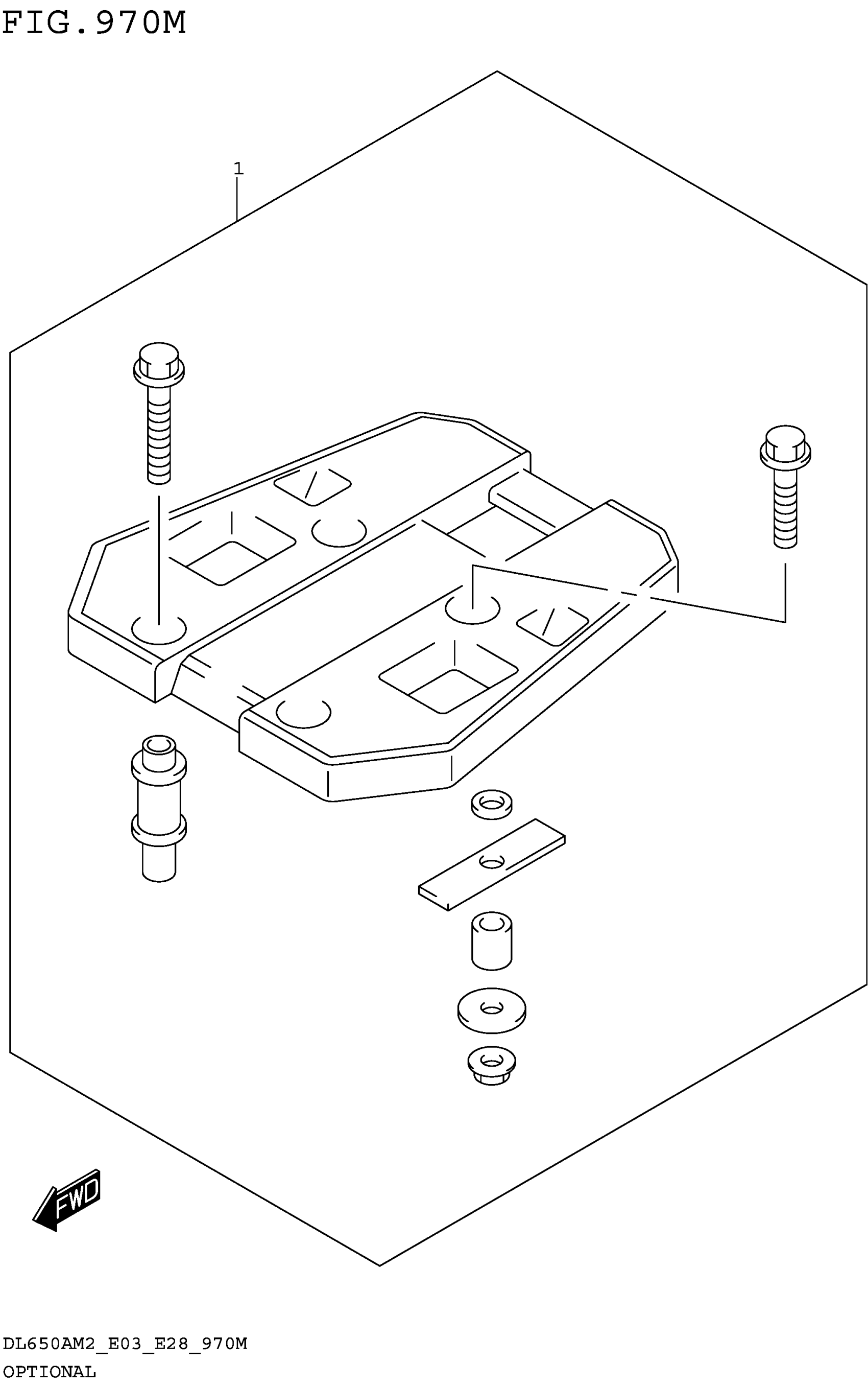 FIG.970M

1

FWD

DL650AM2_E03_E28_970M
OPTIONAL