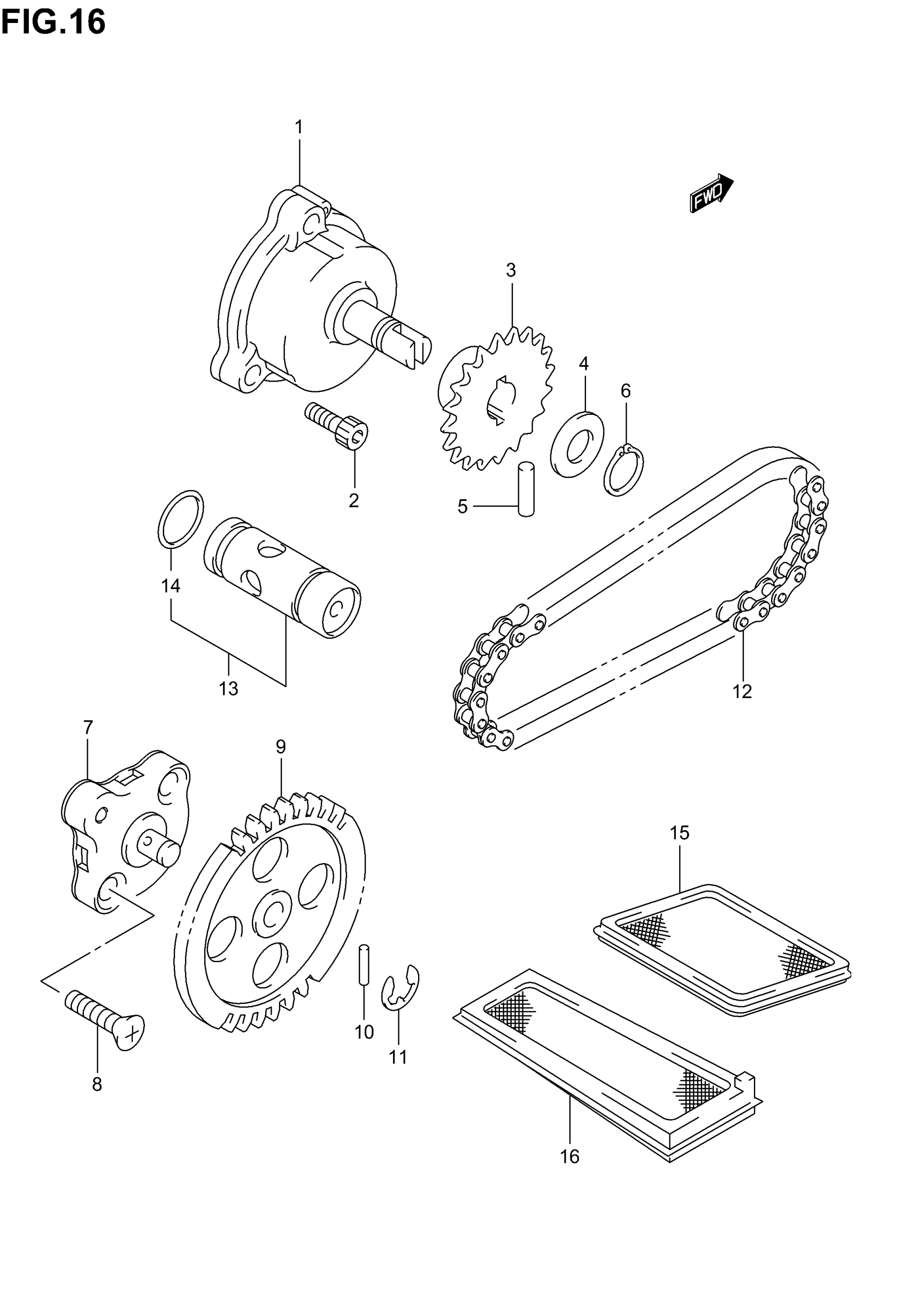 FIG.16

1

FWD

3

4

6

2

5

14

13

12

7

9

15

10

11

8

16