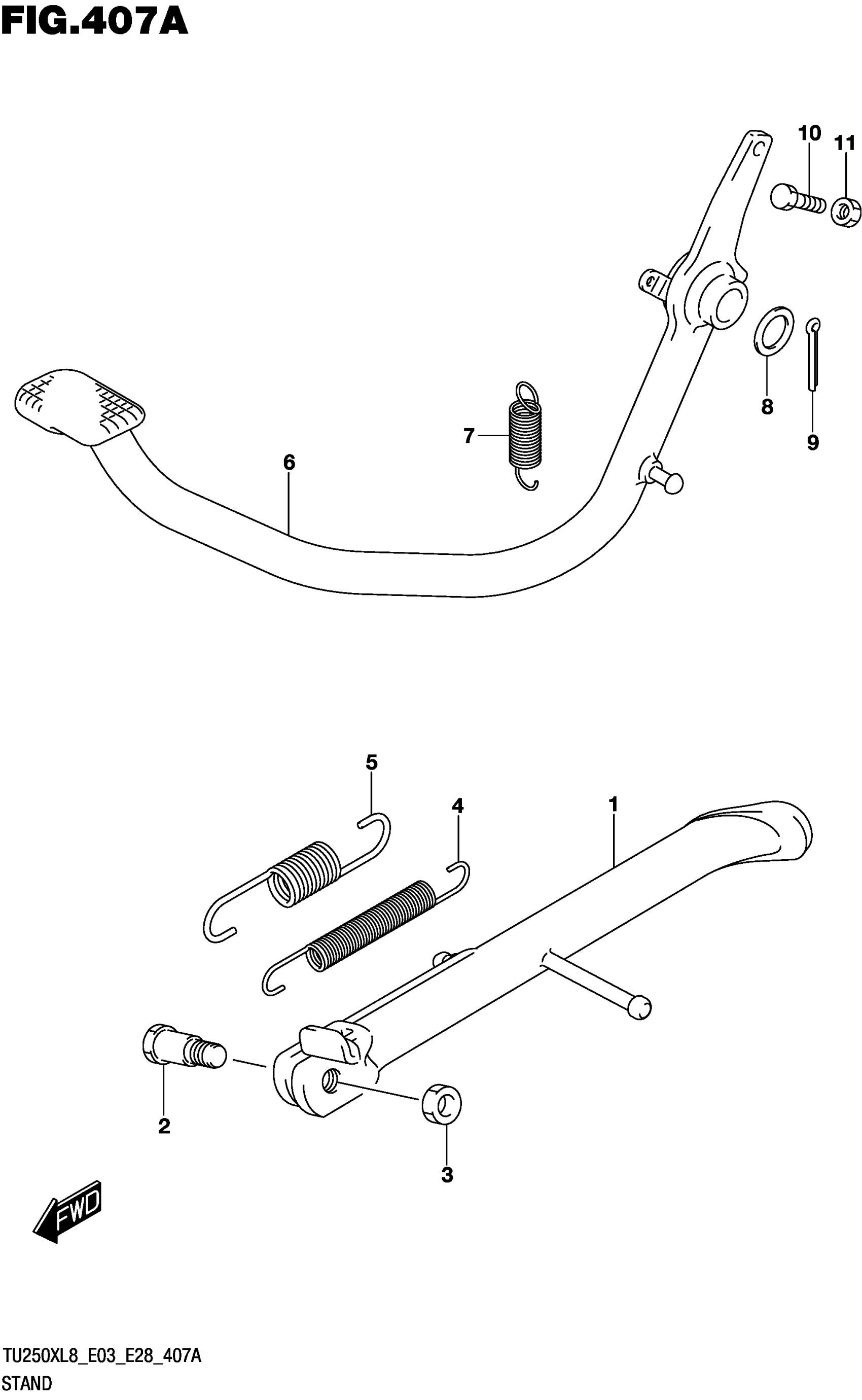 FIG.407A

10
11
8
9
7
6

5
4
1
2
3

FWD

TU250XL8_E03_E28_407A
STAND