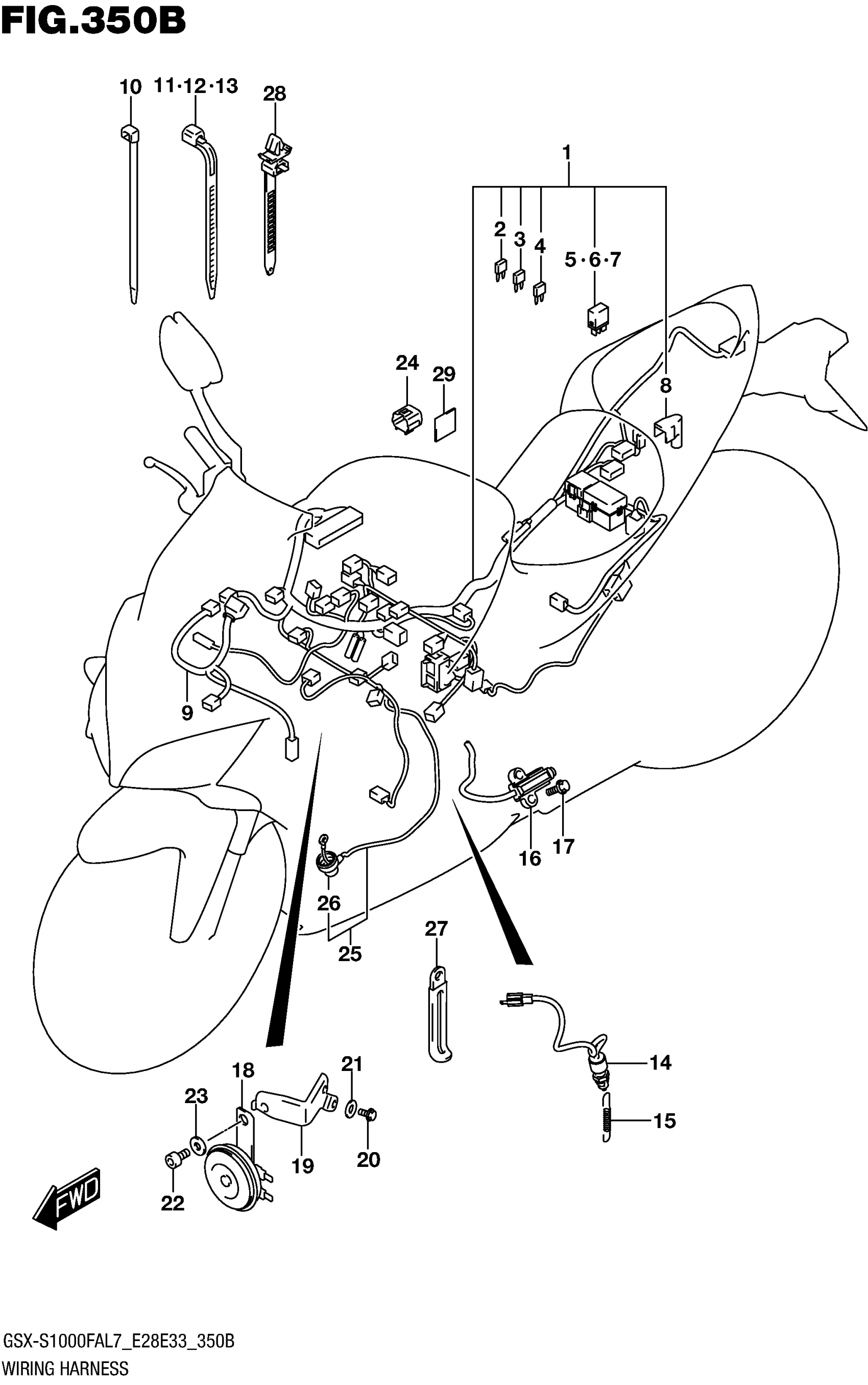 FIG.350B

10
11·12·13
28
1
2
3
4
5·6·7
24
29
8
9
16
17
26
25
27
14
15
18
21
23
19
20
22
FWD

GSX-S1000FAL7_E28E33_350B
WIRING HARNESS