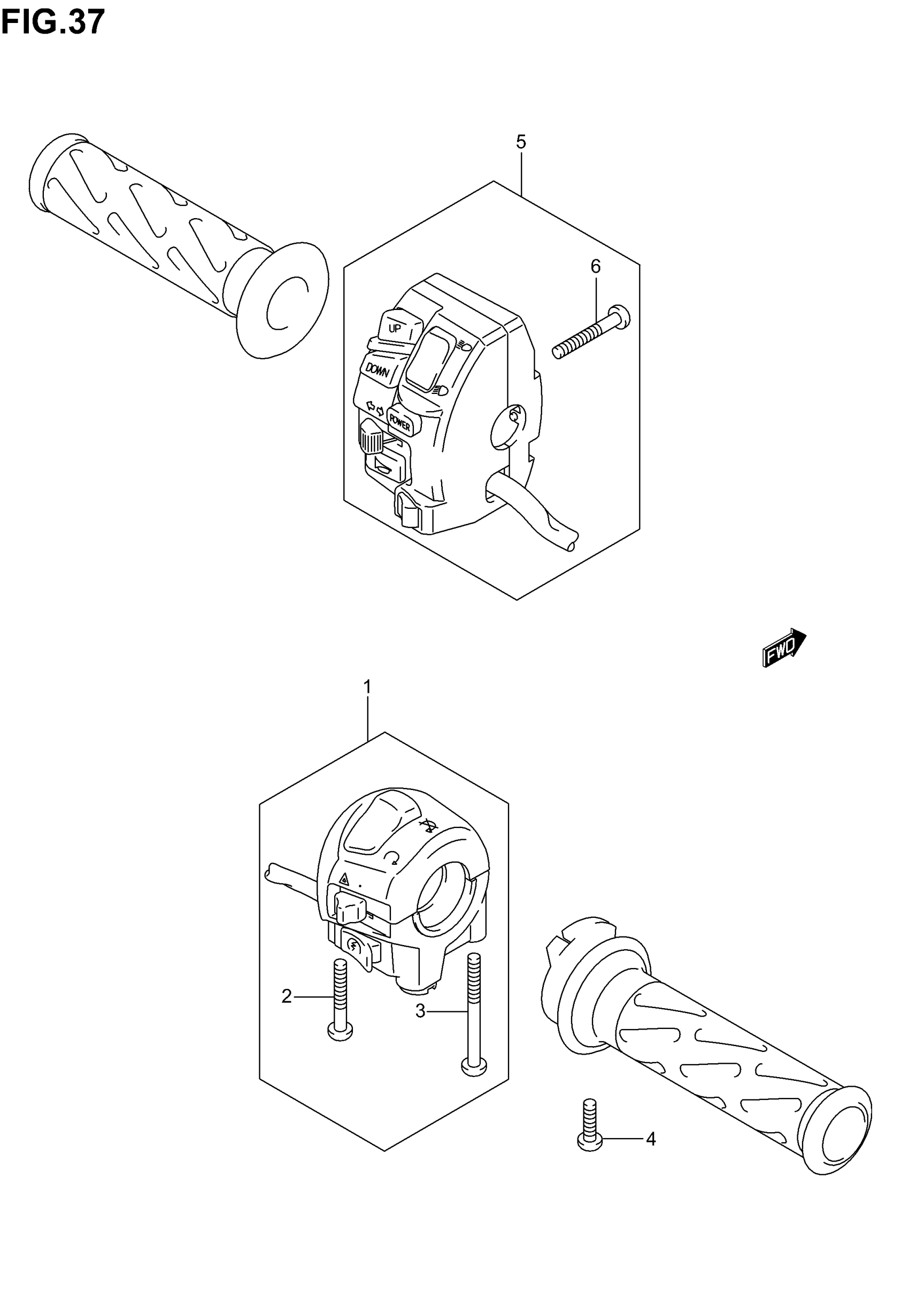 FIG.37

5

6

UP

DOWN

POWER

FWD

1

2

3

4