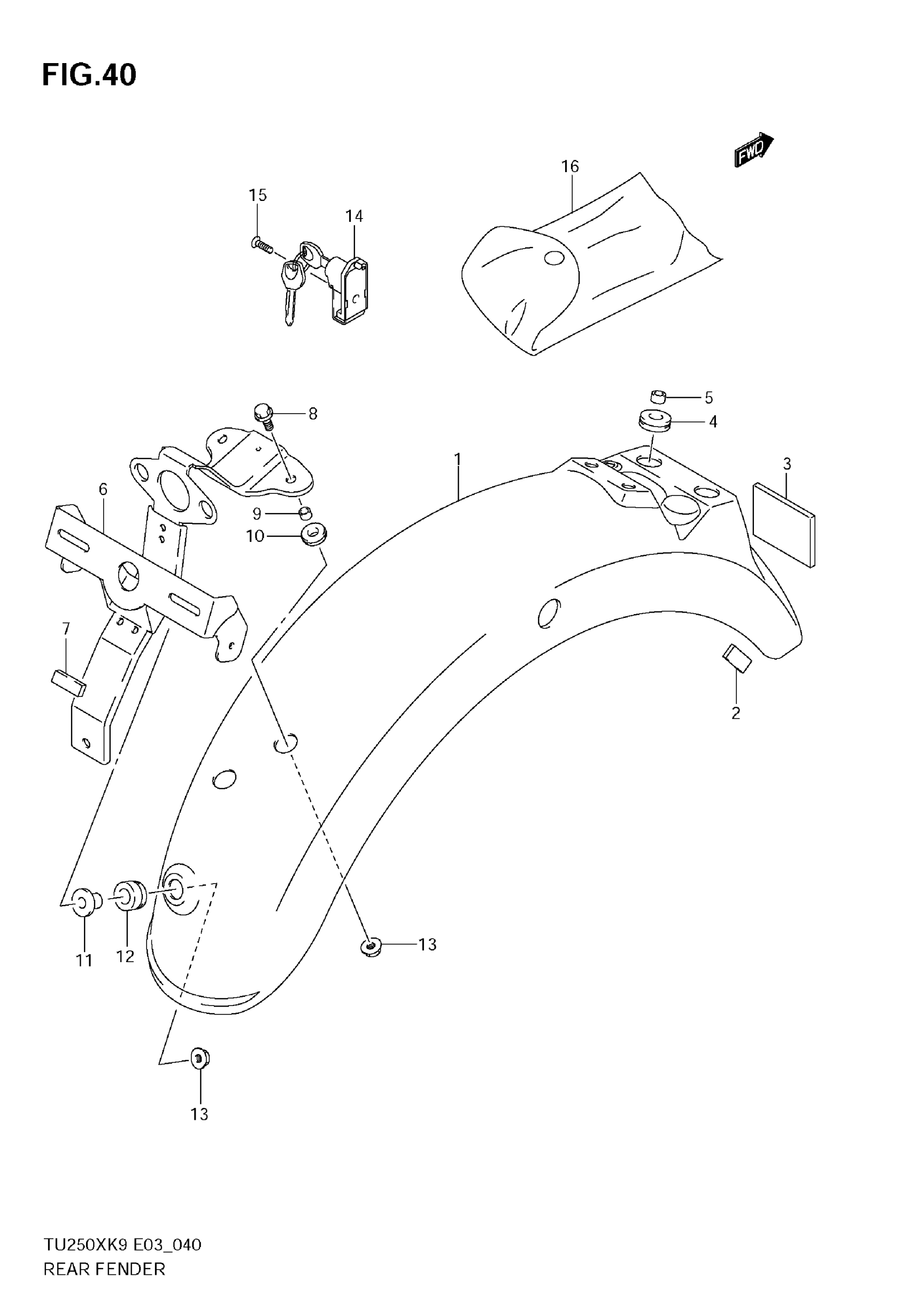 FIG.40

FWD

16

15

14

8

5

4

1

3

6

9

10

7

2

11

12

13

13

TU250XK9 E03_040
REAR FENDER