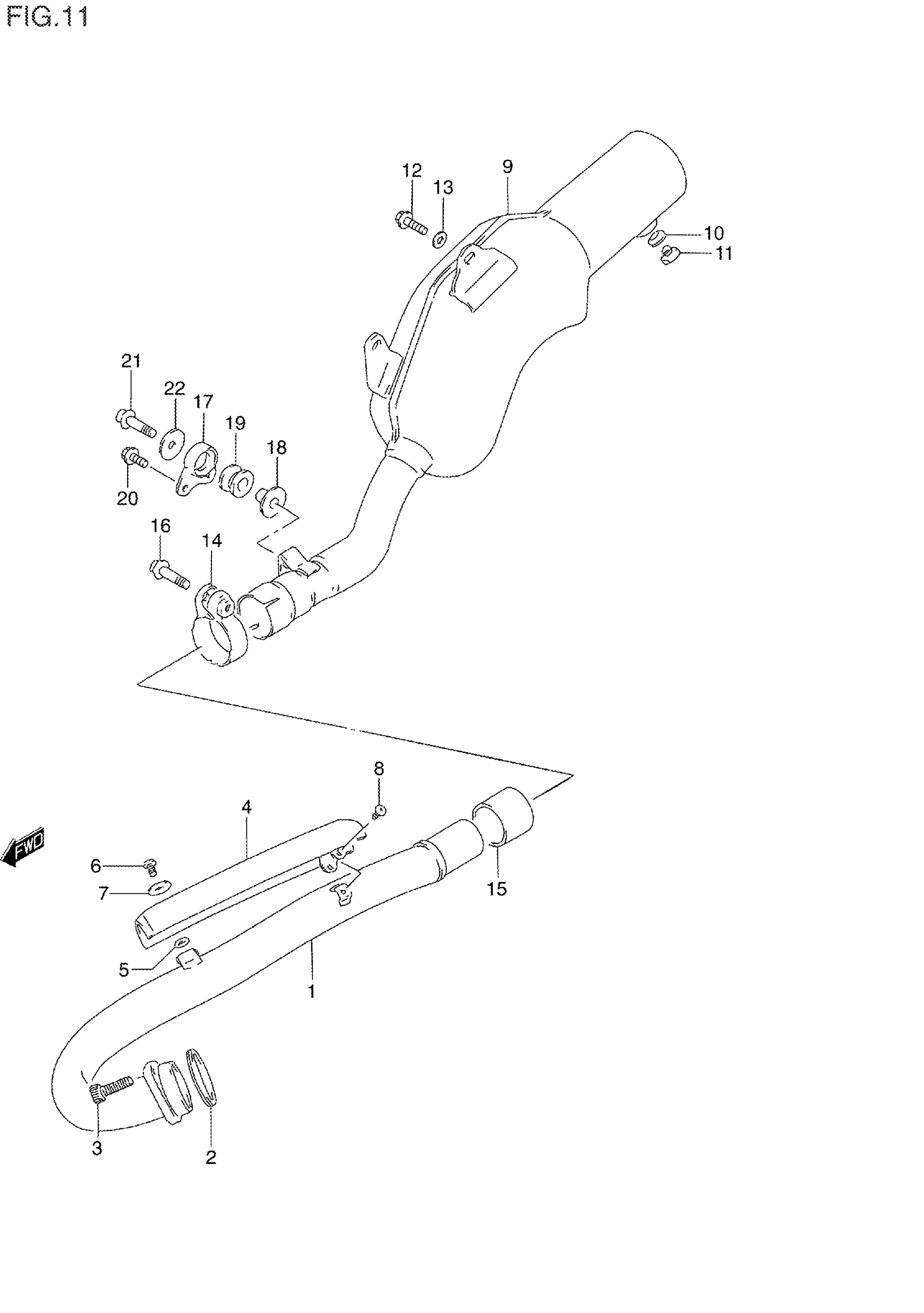 FIG.11

12
13
9
10
11
21
22
17
19
18
20
16
14
8
4
FWD
6
7
15
5
1
3
2