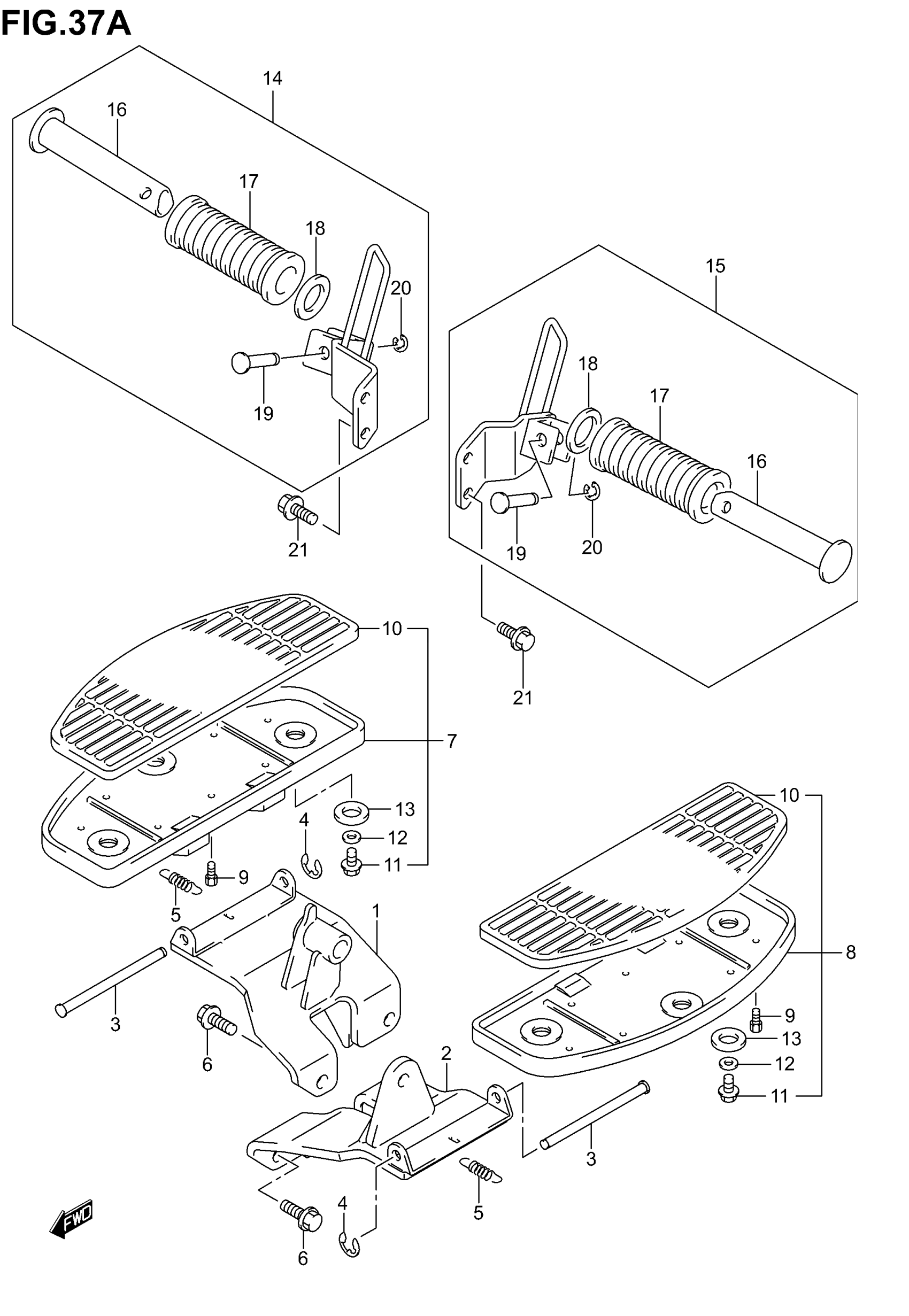 FIG.37A

14
16
17
18
20
19
21

15
18
17
16
19
20
21

10
7
13
4
12
11
9
5
1
3
6

10
8
9
13
12
11
2
3
5
4
6

FWD