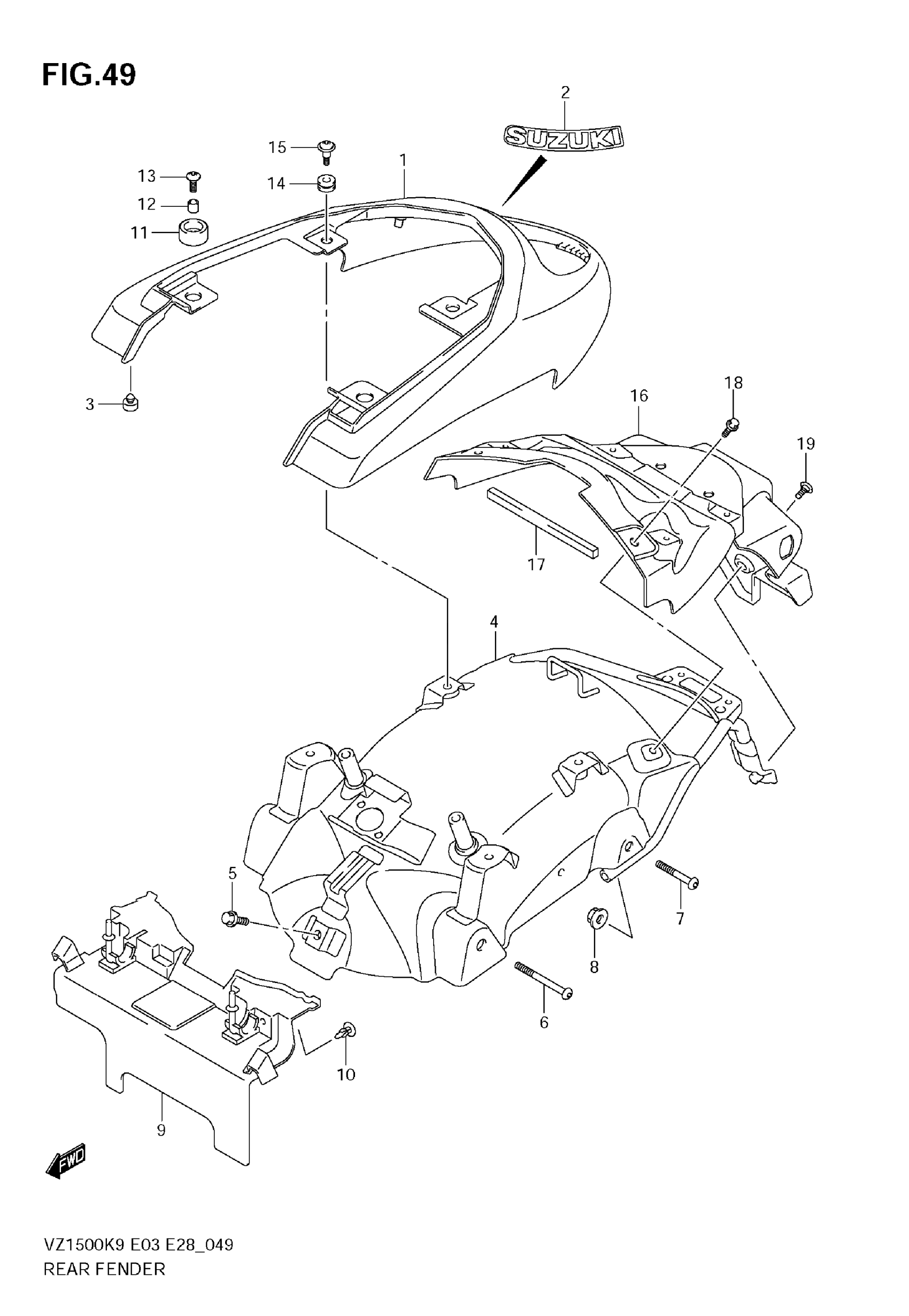 FIG.49

2

SUZUKI

15

1

13

14

12

11

3

18

16

19

17

4

5

7

8

6

10

9

FWD

VZ1500K9 E03 E28_049
REAR FENDER