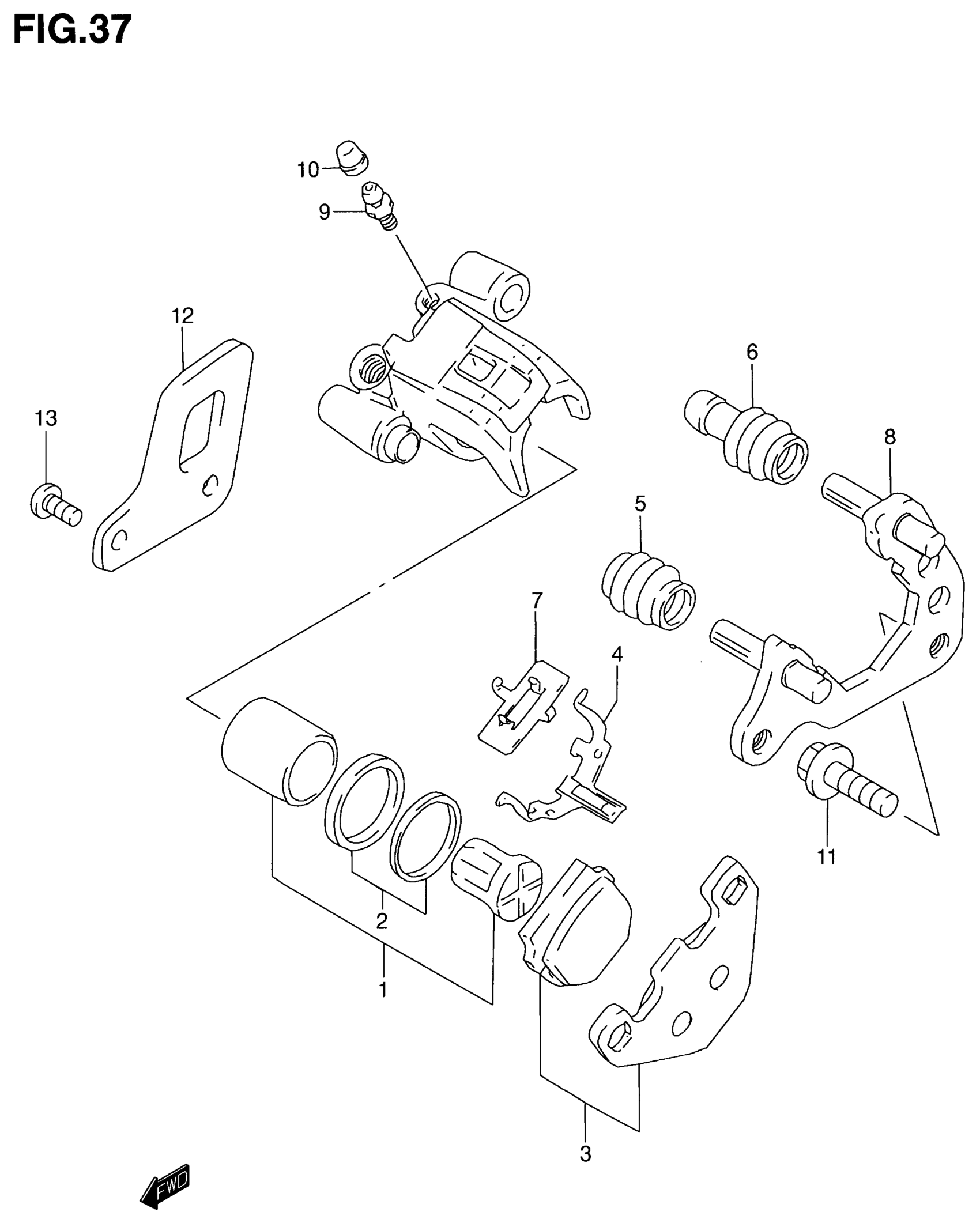 FIG.37

10
9
12
13
6
8
5
7
4
11
2
1
3
FWD