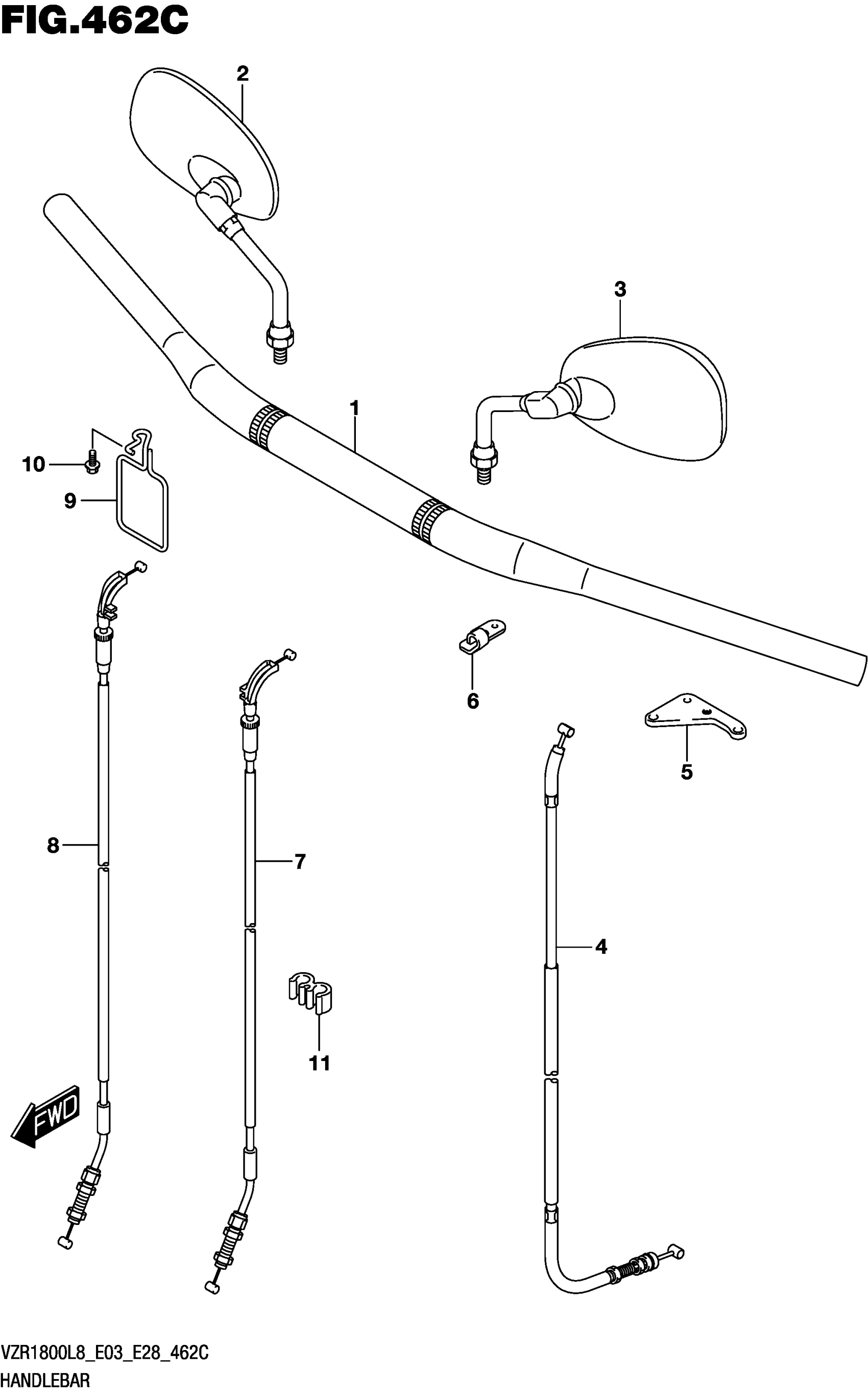 FIG.462C

2

3

1

10

9

6

5

8

7

4

11

FWD

VZR1800L8_E03_E28_462C
HANDLEBAR