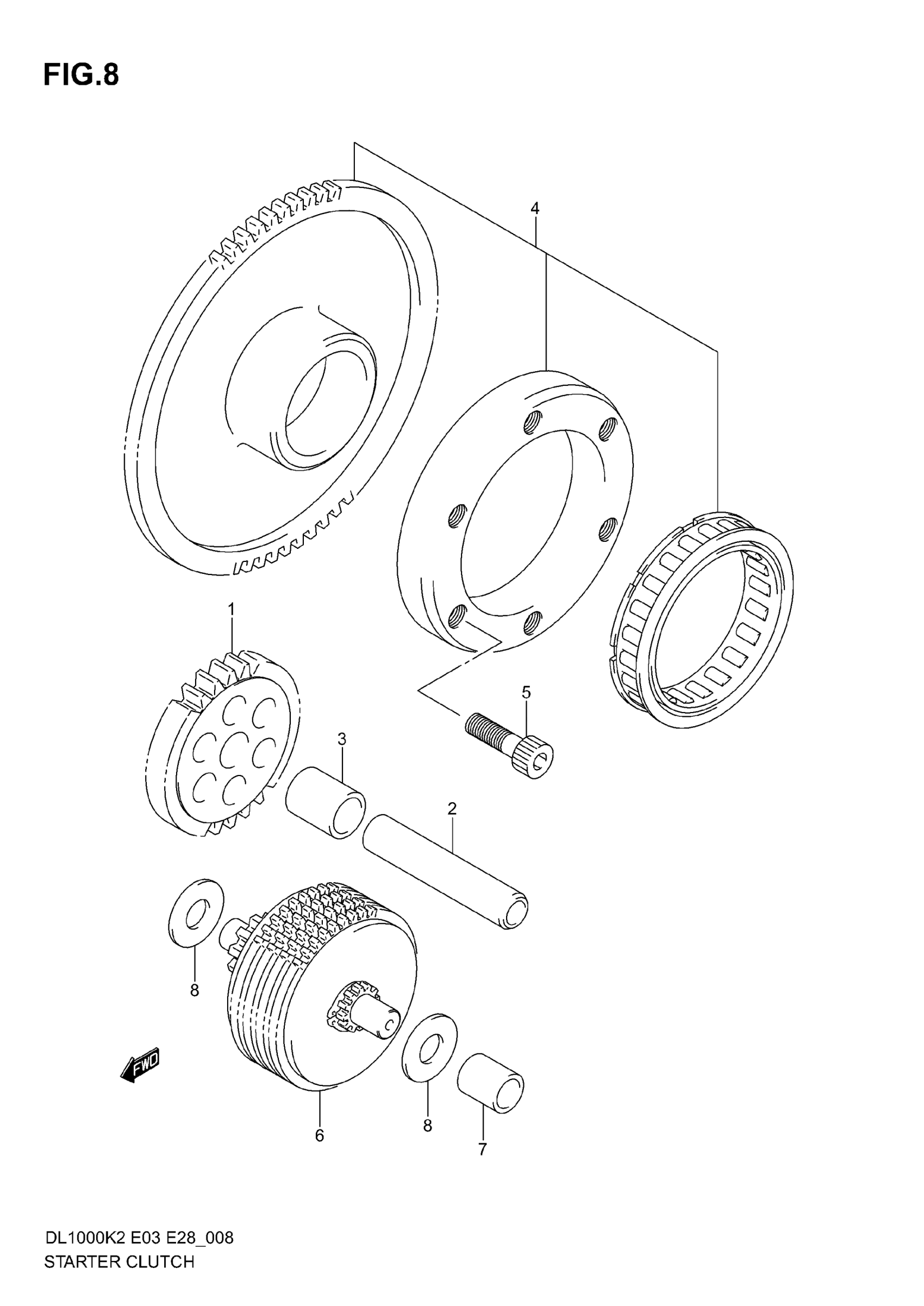 FIG.8

4

1

5

3

2

8

FWD

6

8

7

DL1000K2 E03 E28_008
STARTER CLUTCH