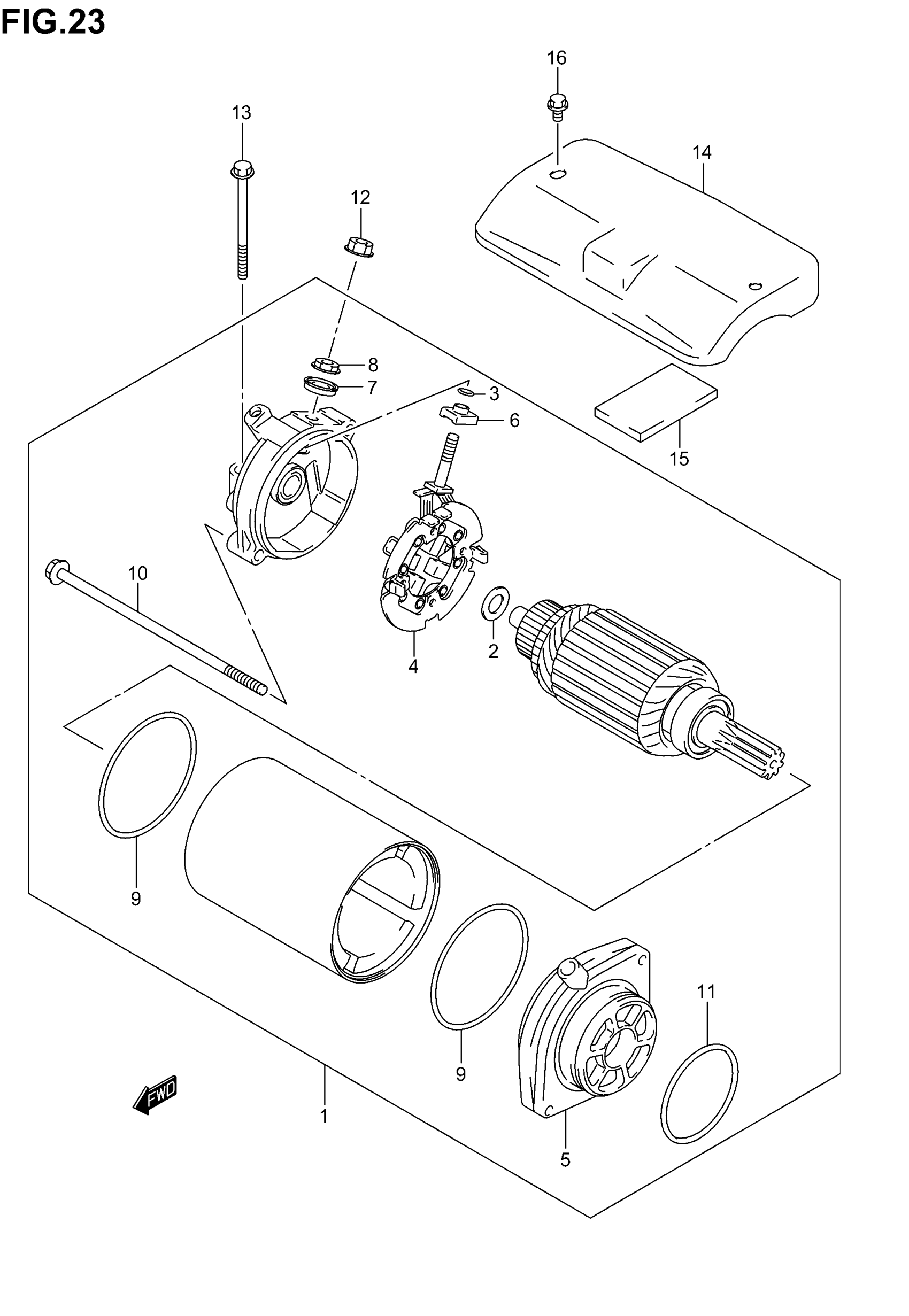 FIG.23

16

13

14

12

8

7

3

6

15

10

4

2

9

9

11

FWD

1

5