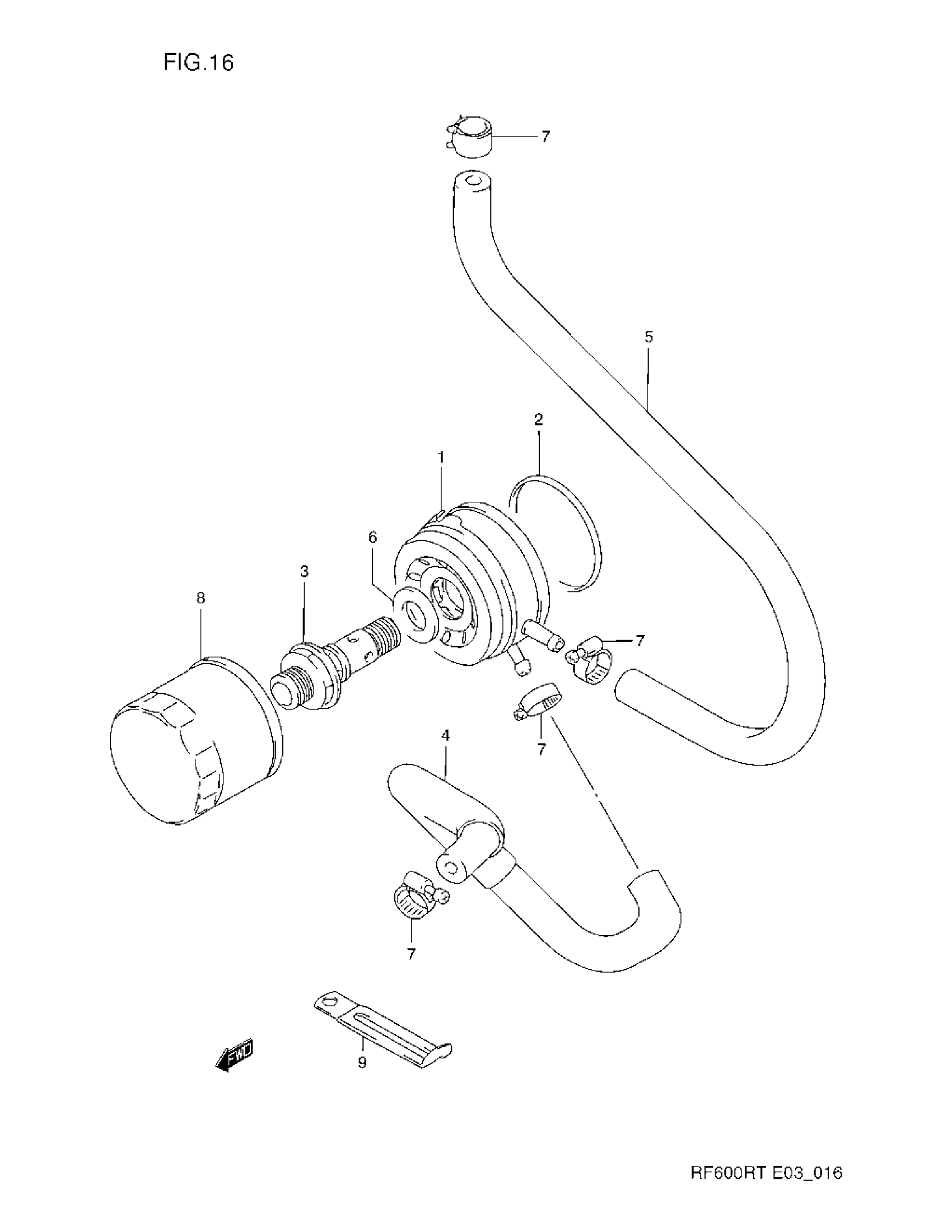 FIG.16

7

5

2

1

6

3

8

7

7

4

7

FWD

9

RF600RT E03_016