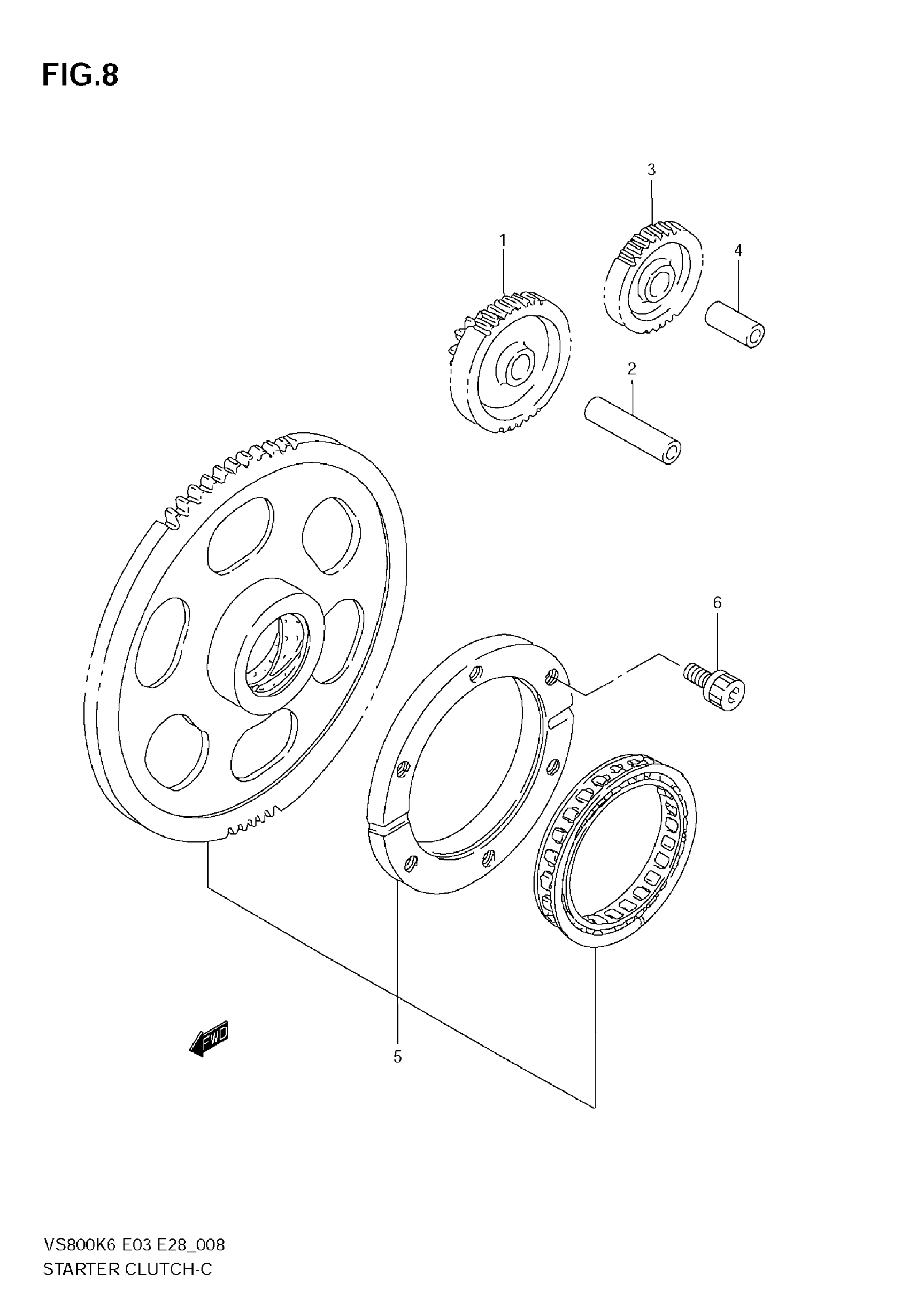 FIG.8

3

1

4

2

6

FWD

5

VS800K6 E03 E28_008
STARTER CLUTCH-C