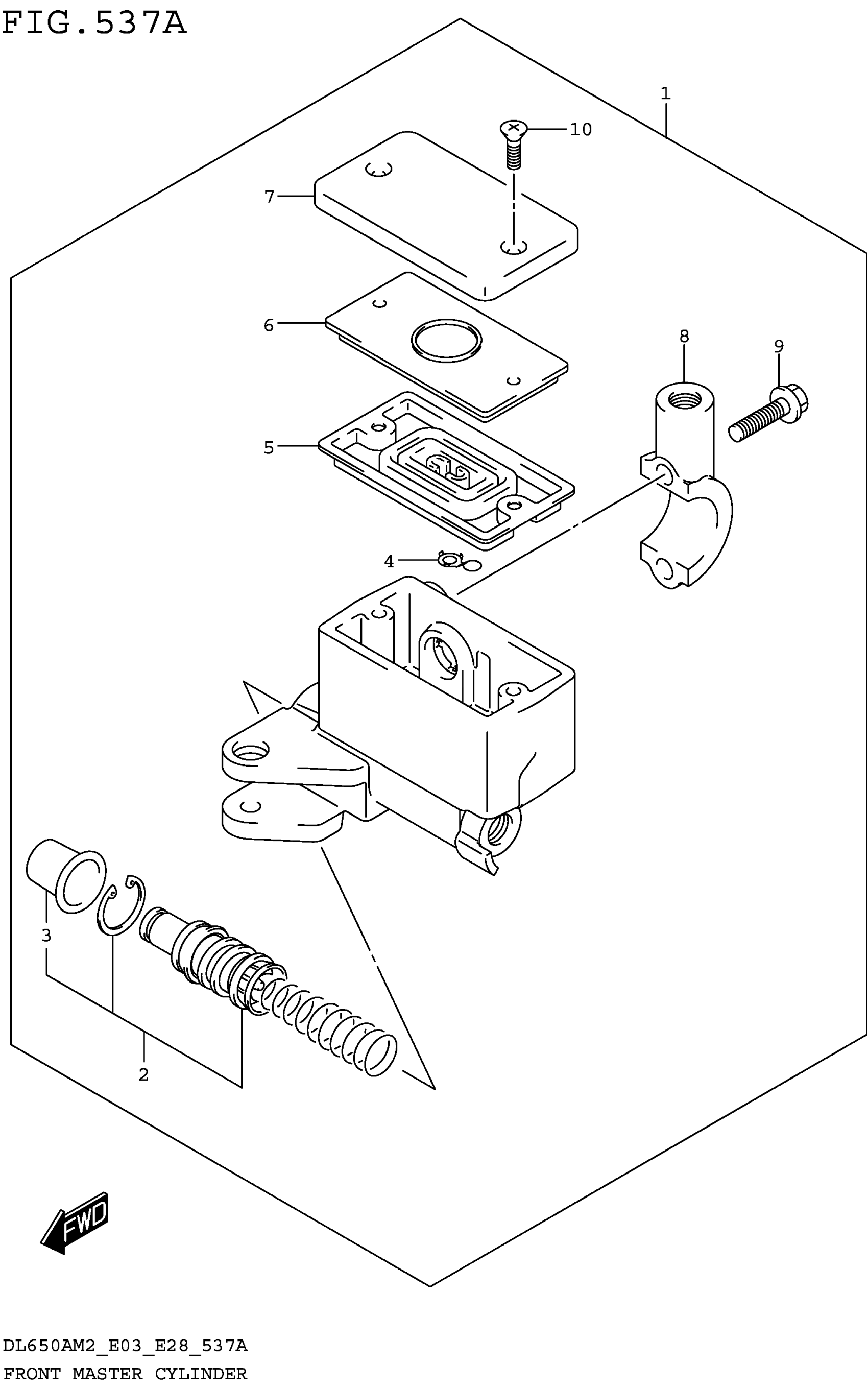 FIG.537A

1
10
7
6
8
9
5
4
3
2

FWD

DL650AM2_E03_E28_537A
FRONT MASTER CYLINDER